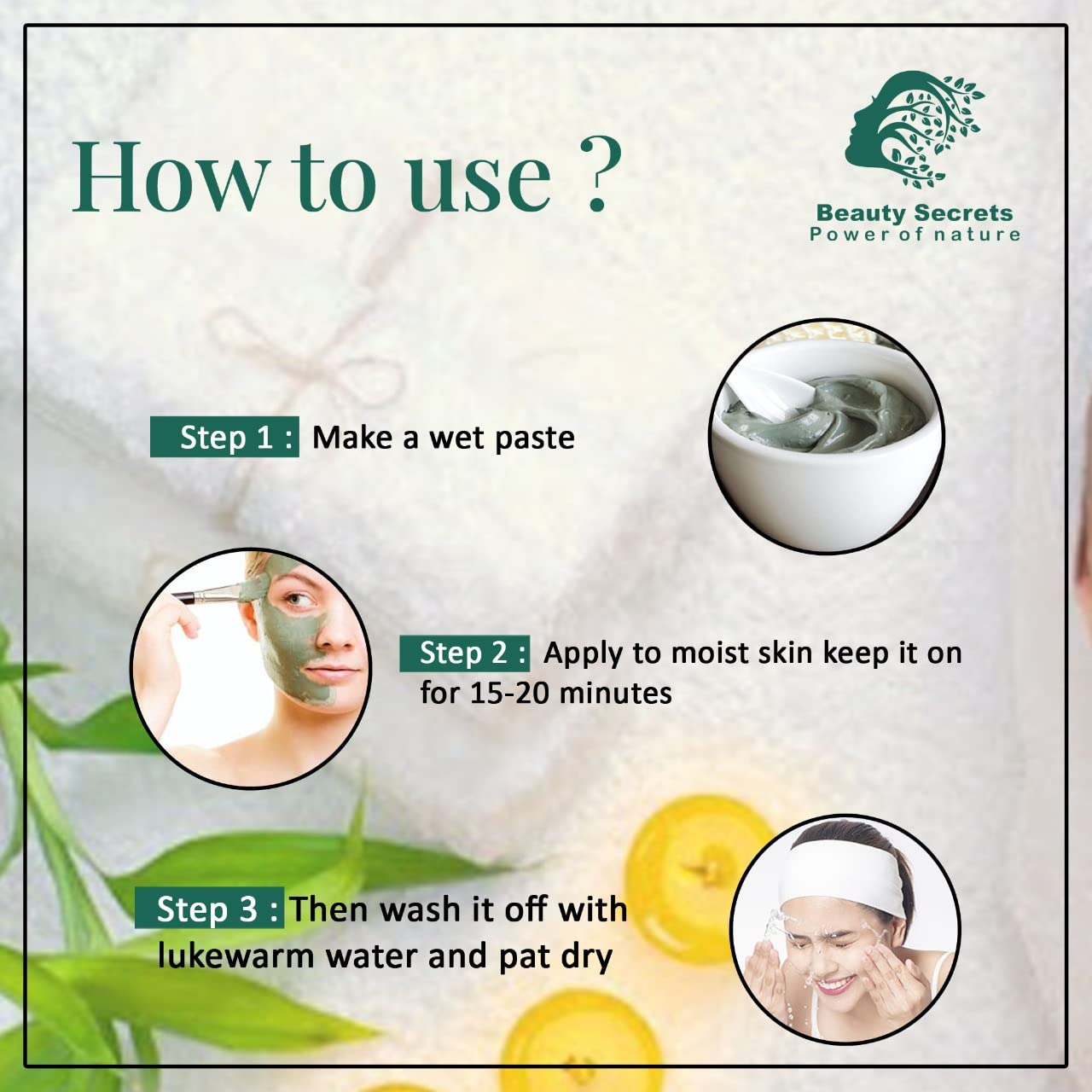 How to use ?

Beauty Secrets
Power of nature

Step 1 : Make a wet paste

Step 2 : Apply to moist skin keep it on for 15-20 minutes

Step 3 : Then wash it off with lukewarm water and pat dry