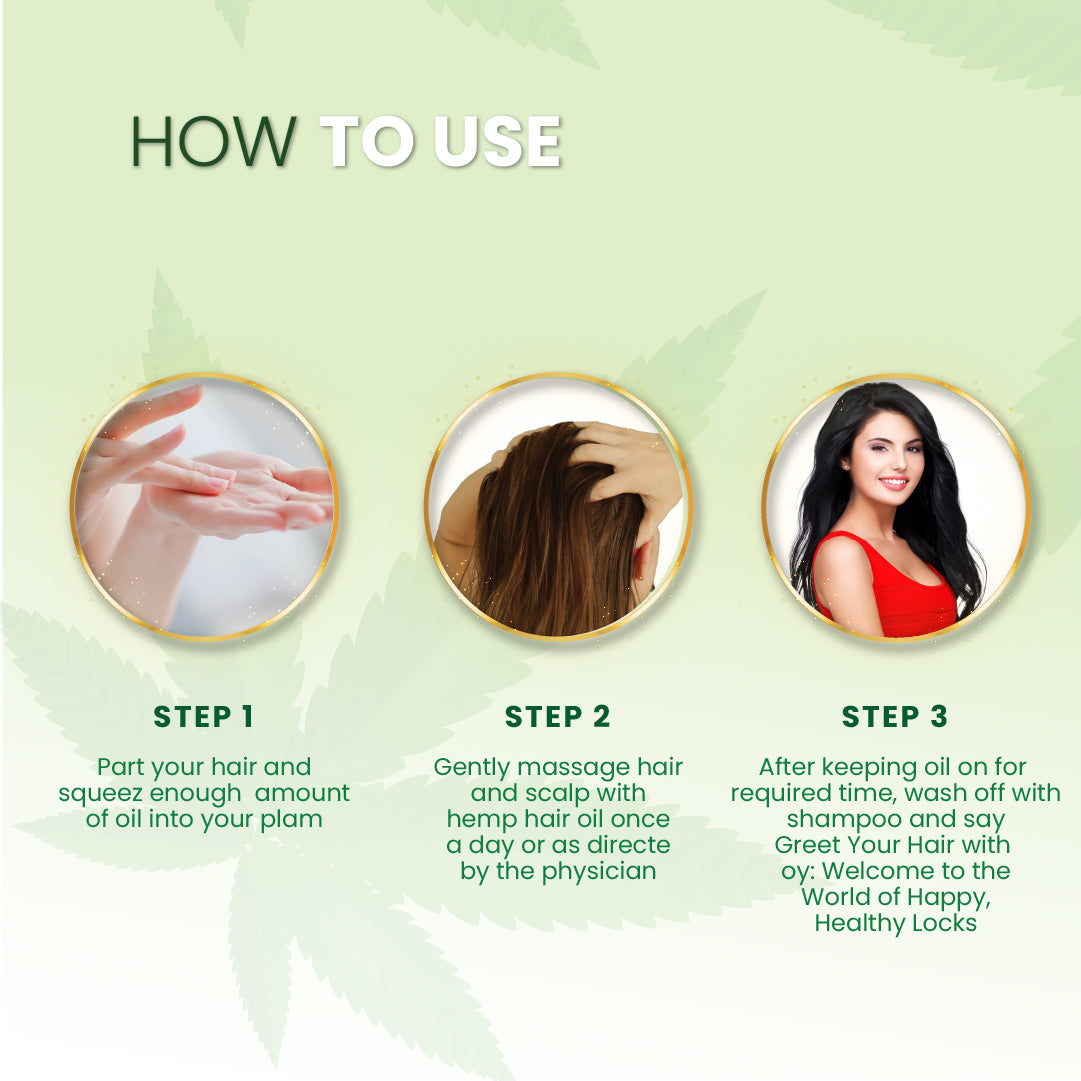 HOW TO USE

STEP 1

Part your hair and squeez enough amount of oil into your plam

STEP 2

Gently massage hair and scalp with hemp hair oil once a day or as directe by the physician

STEP 3

After keeping oil on for required time, wash off with shampoo and say Greet Your Hair with oy: Welcome to the World of Happy, Healthy Locks