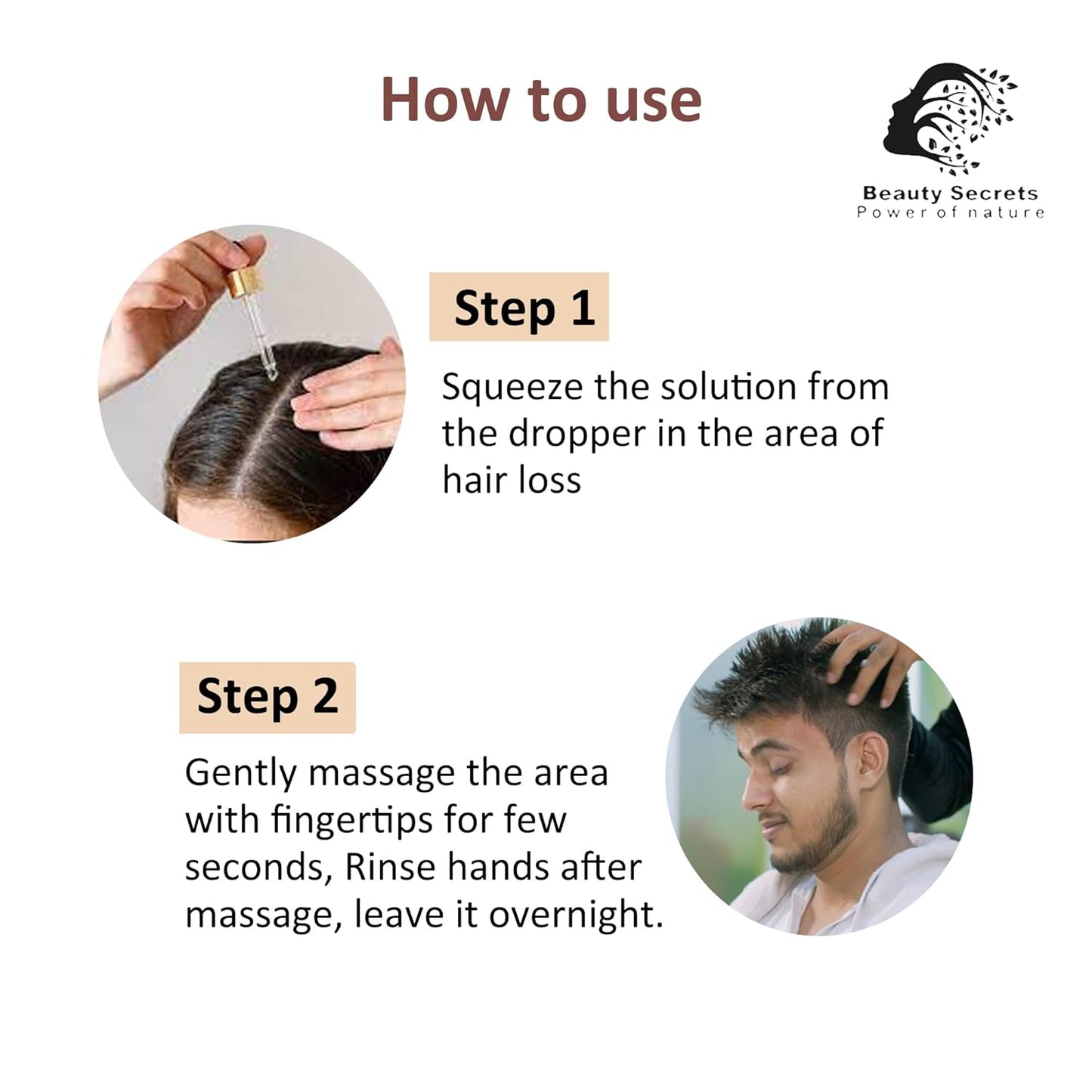 How to use

Beauty Secrets
Power of nature

Step 1

Squeeze the solution from the dropper in the area of hair loss

Step 2

Gently massage the area with fingertips for few seconds, Rinse hands after massage, leave it overnight.