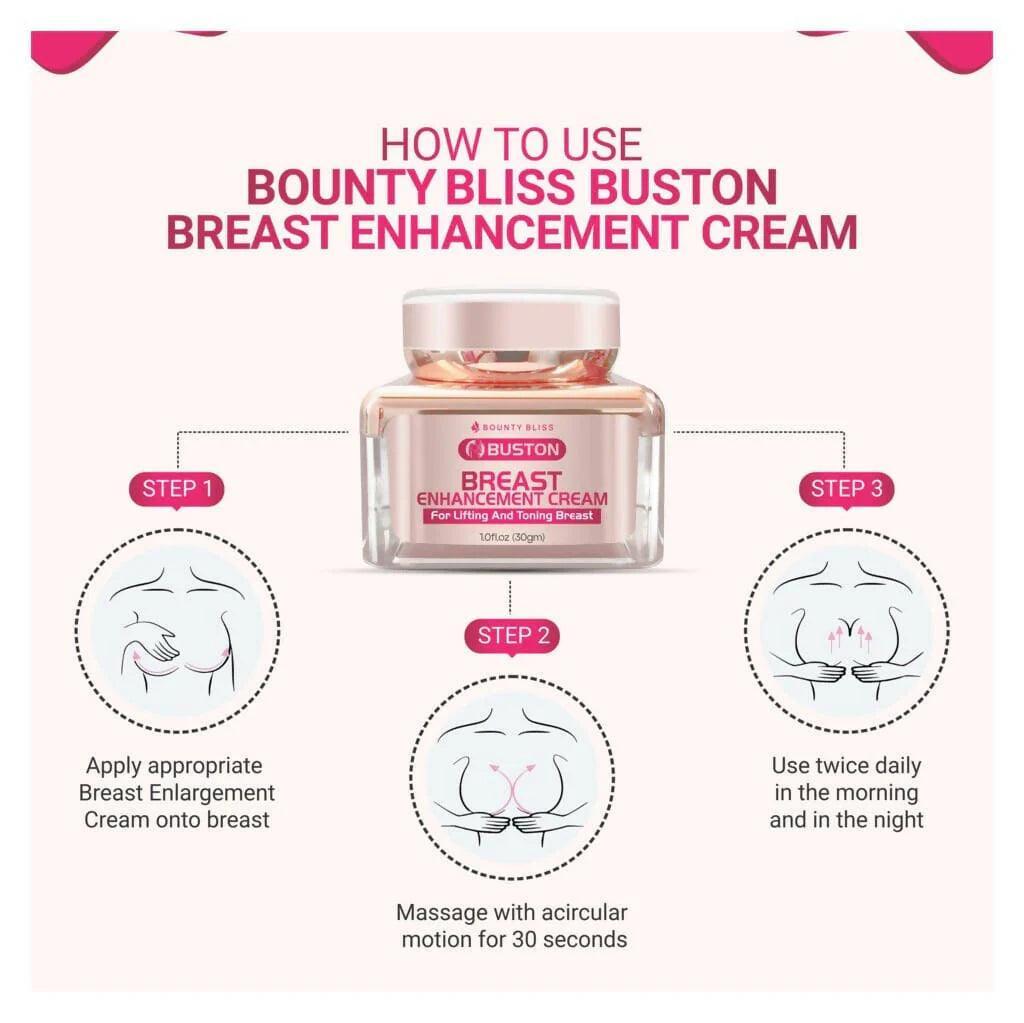 HOW TO USE
BOUNTY BLISS BUSTON
BREAST ENHANCEMENT CREAM

BOUNTY BLISS
BUSTON
BREAST
ENHANCEMENT CREAM
For Lifting And Toning Breast
1.0fl.oz (30gm)

STEP 1

Apply appropriate Breast Enlargement Cream onto breast

STEP 2

Massage with acircular motion for 30 seconds

STEP 3

Use twice daily in the morning and in the night