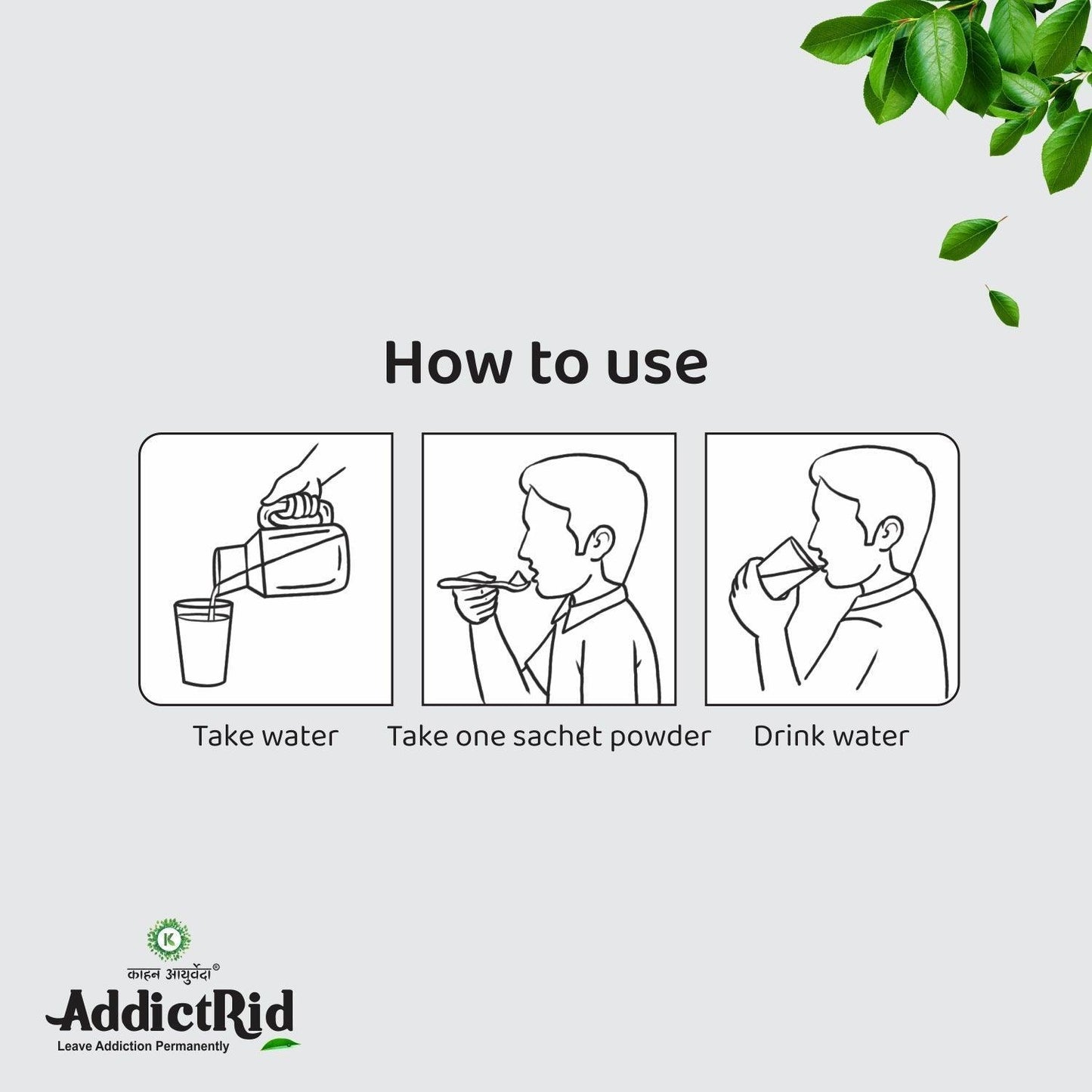 How to use

Take water

Take one sachet powder

Drink water

K

काहन आयुर्वेदा®

AddictRid

Leave Addiction Permanently