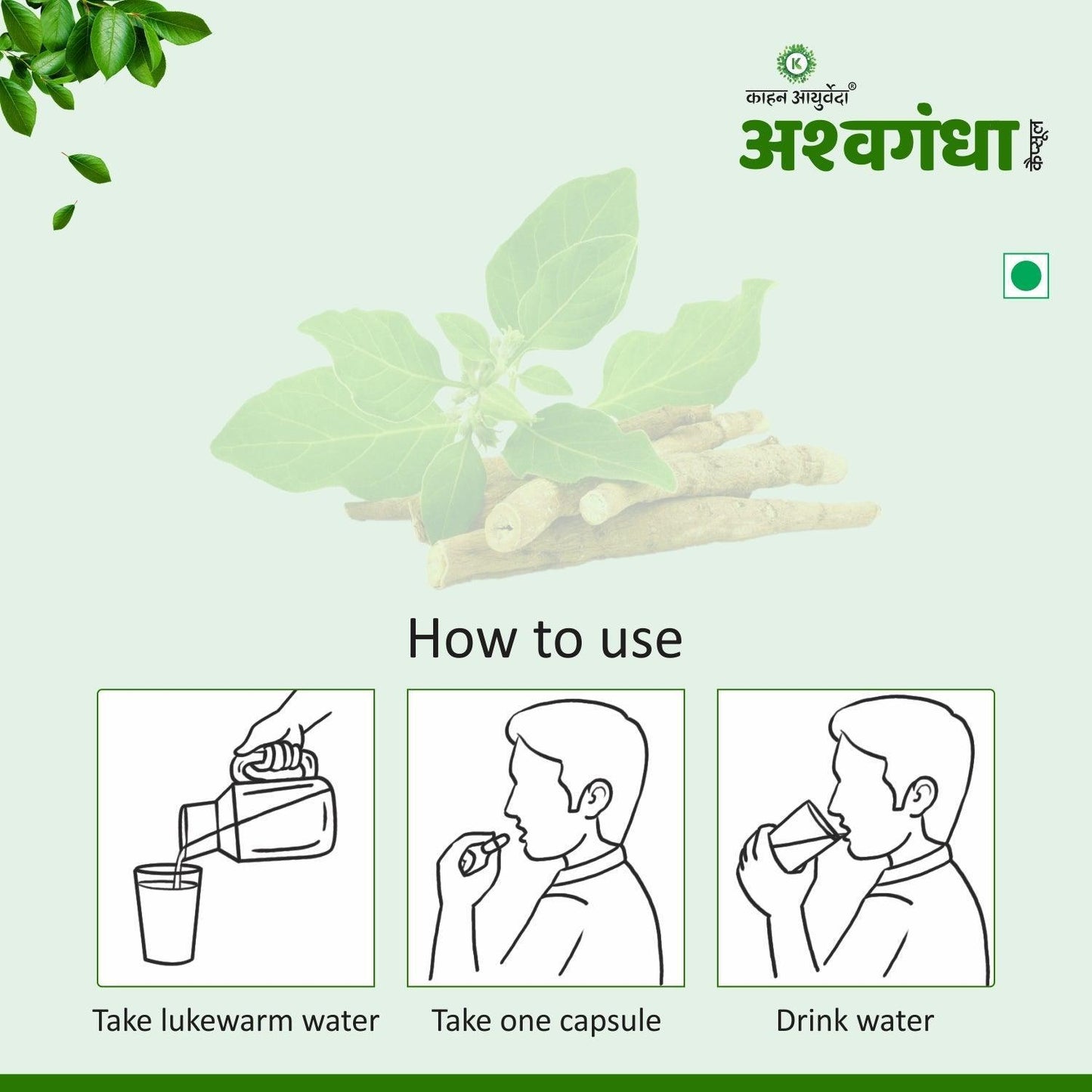 K
काहन आयुर्वेदा®
अश्वगंधा कैप्सूल

How to use

Take lukewarm water

Take one capsule

Drink water