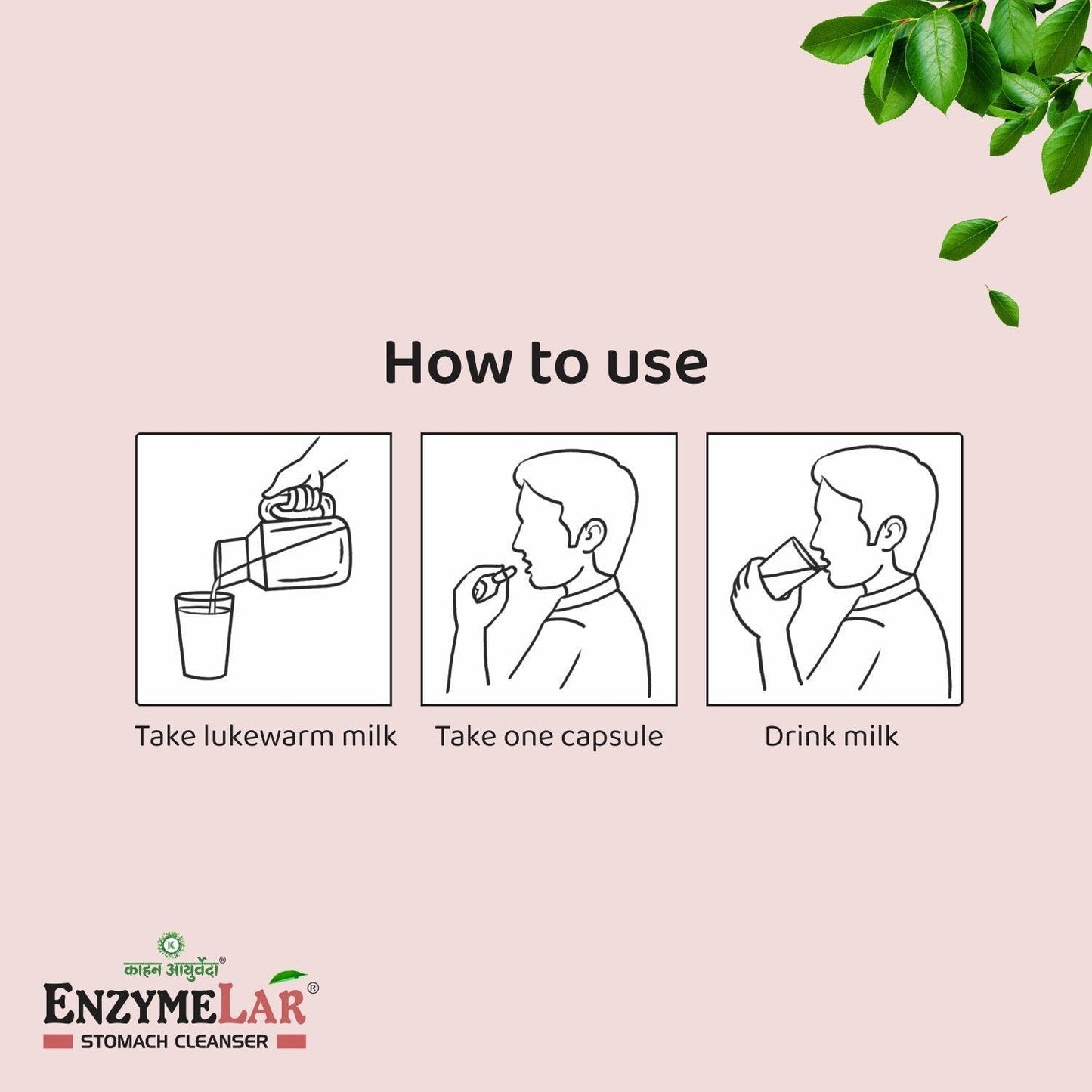 How to use

Take lukewarm milk

Take one capsule

Drink milk

K
काहन आयुर्वेदा®
ENZYMELAR®
STOMACH CLEANSER