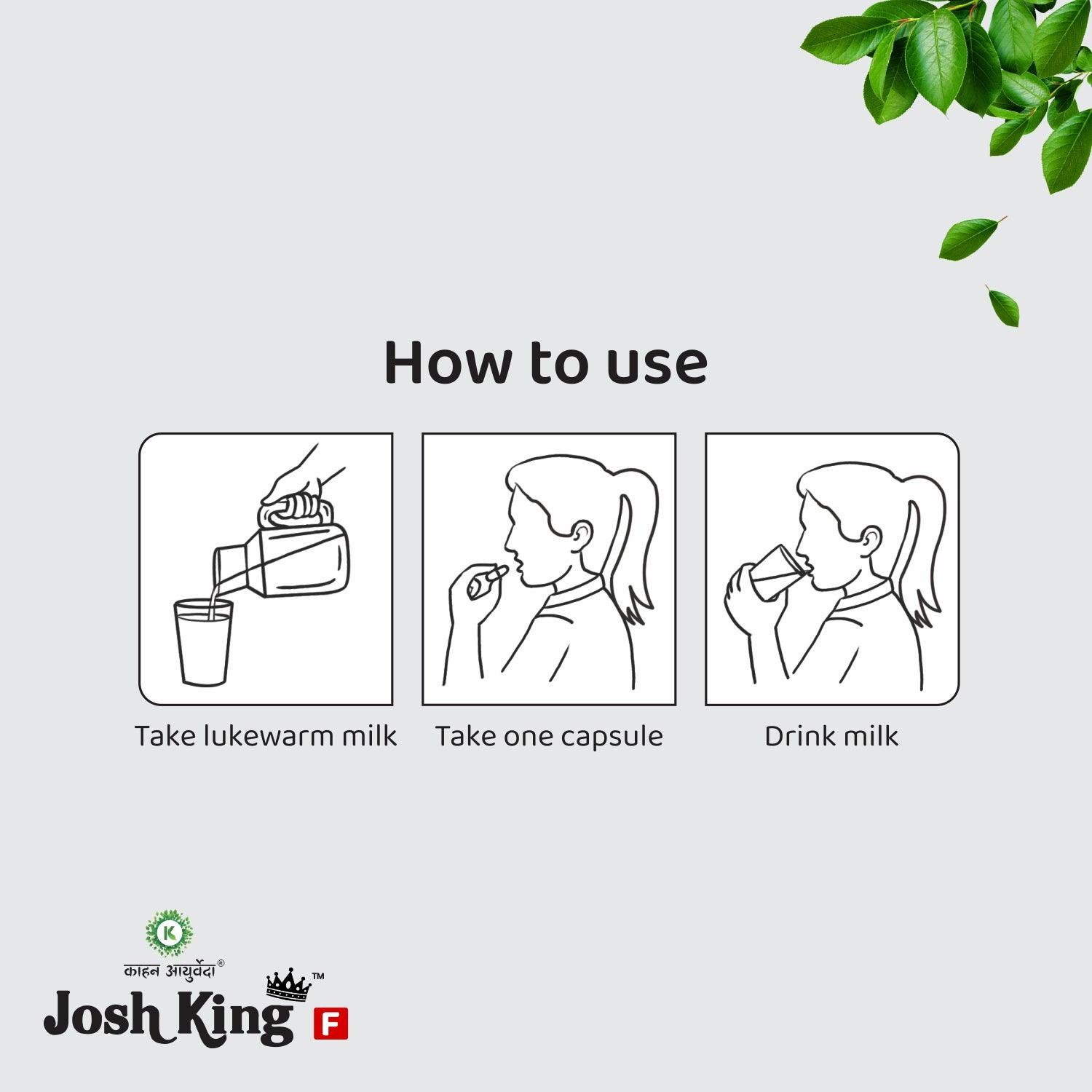 How to use

Take lukewarm milk

Take one capsule

Drink milk

K

काहन आयुर्वेदा®

Josh King™ F