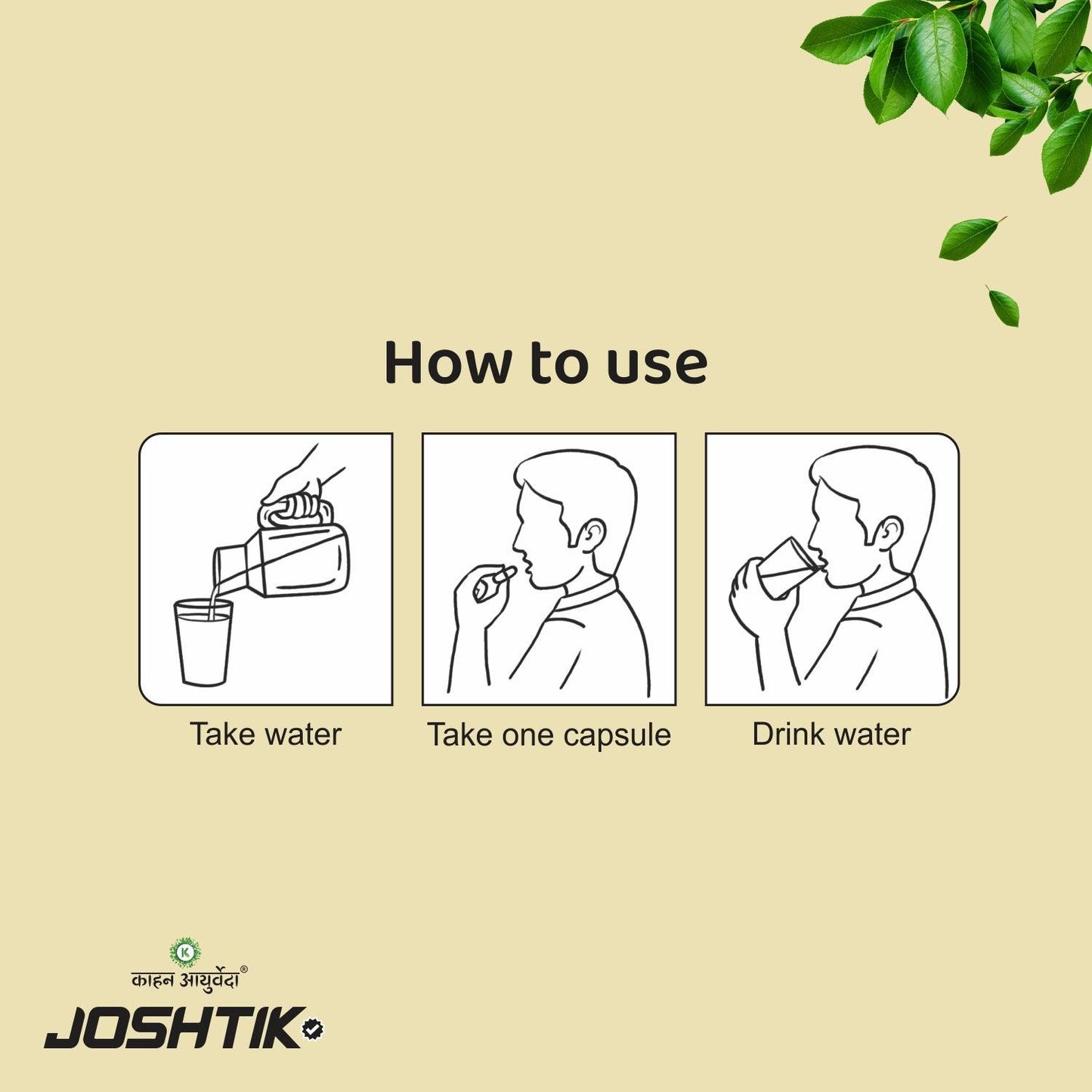 How to use

Take water

Take one capsule

Drink water

K
काहन आयुर्वेदा®

JOSHTIK