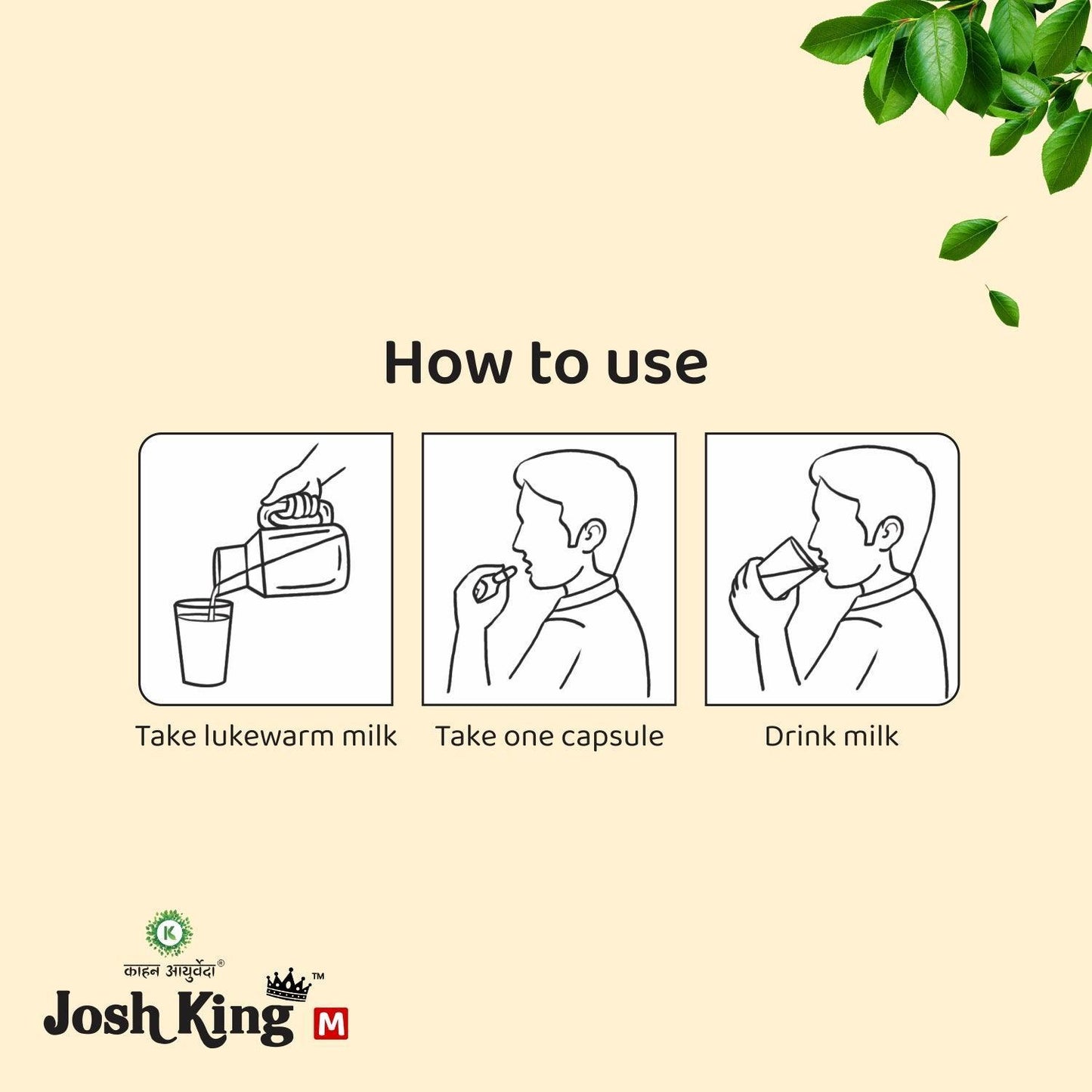 How to use

Take lukewarm milk

Take one capsule

Drink milk

K

काहन आयुर्वेदा®

Josh King™ M