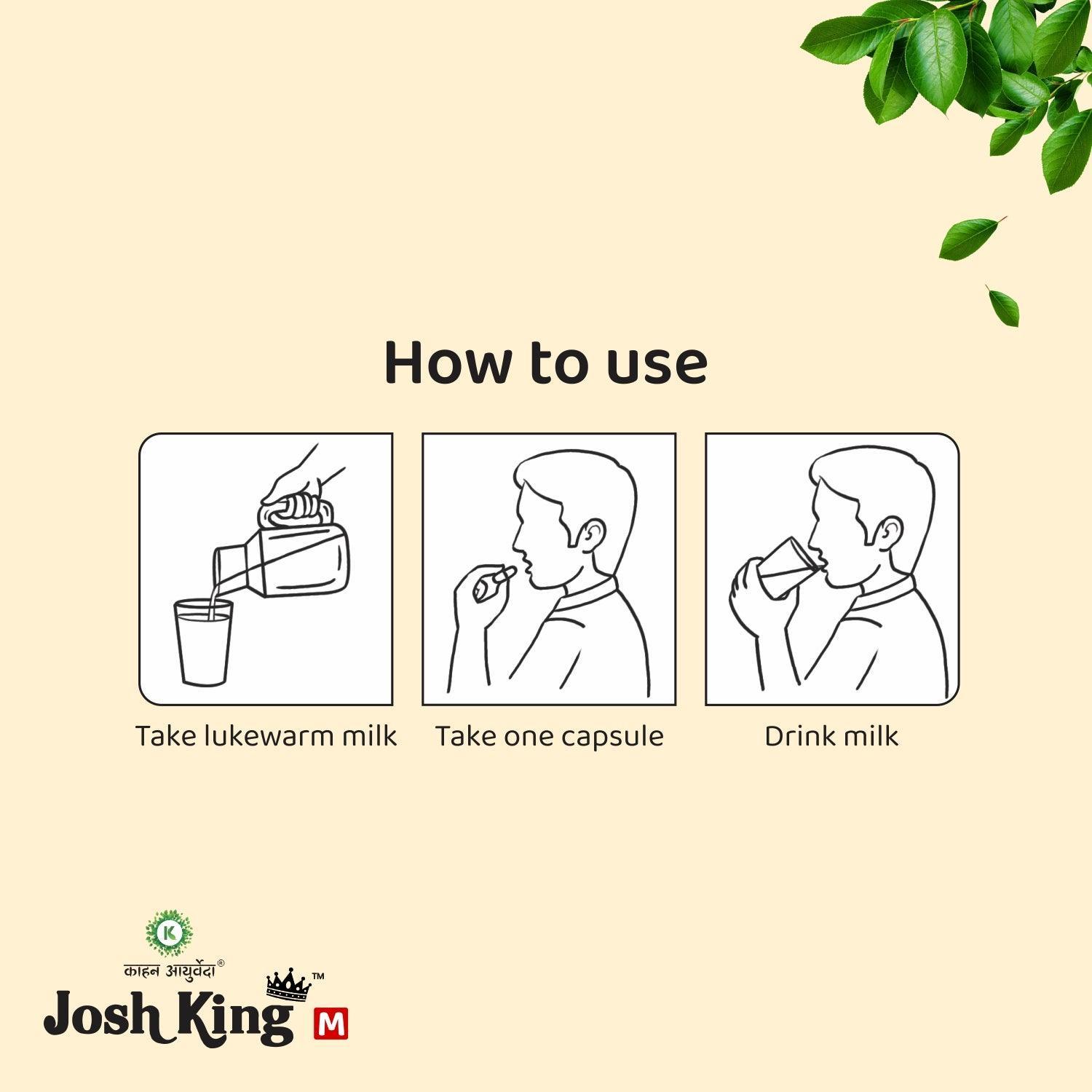 How to use

Take lukewarm milk

Take one capsule

Drink milk

K

काहन आयुर्वेदा®

Josh King™ M