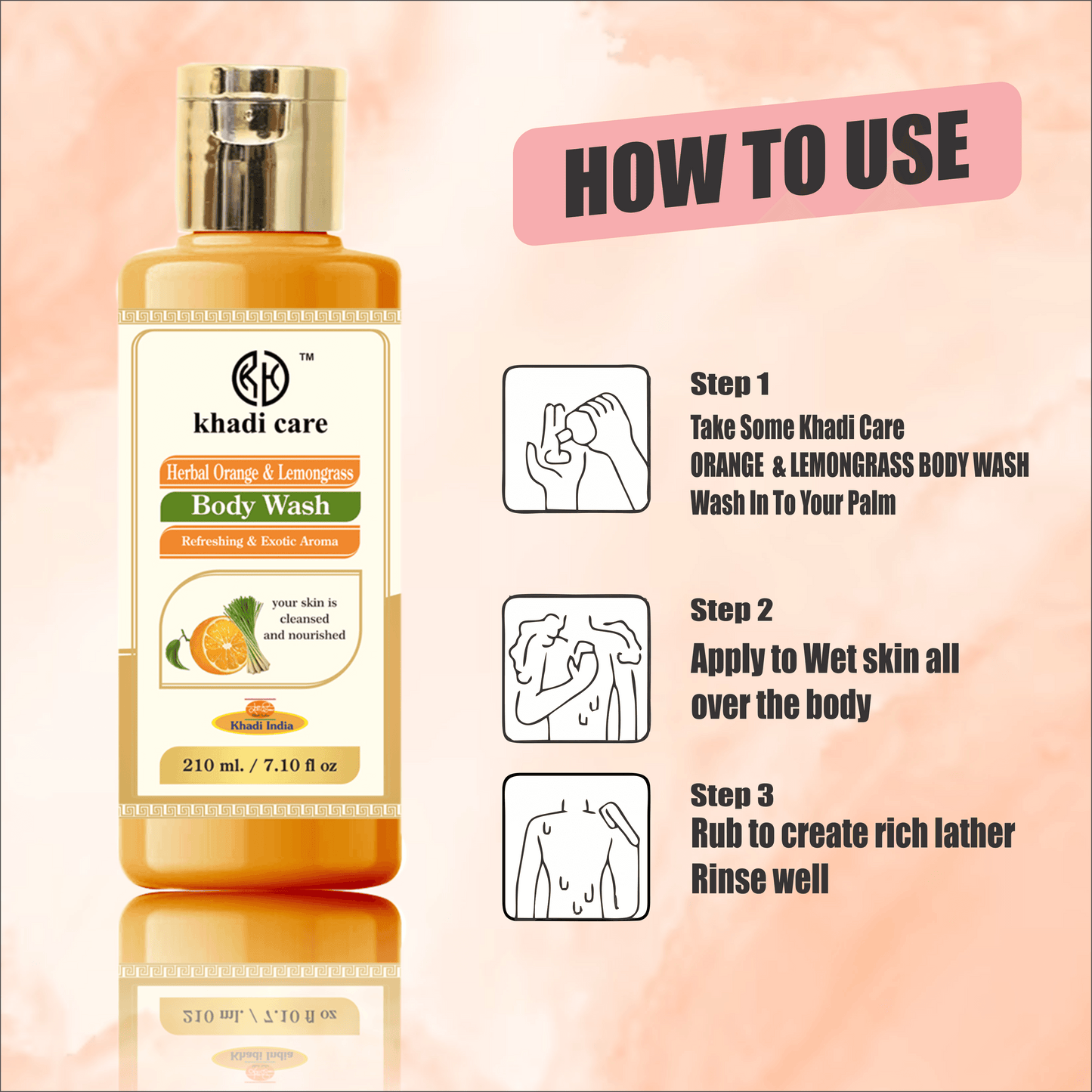 KH™
khadi care

Herbal Orange & Lemongrass
Body Wash
Refreshing & Exotic Aroma

your skin is cleansed and nourished

Khadi India

210 ml. / 7.10 fl oz

HOW TO USE

Step 1
Take Some Khadi Care
ORANGE & LEMONGRASS BODY WASH
Wash In To Your Palm

Step 2
Apply to Wet skin all over the body

Step 3
Rub to create rich lather
Rinse well