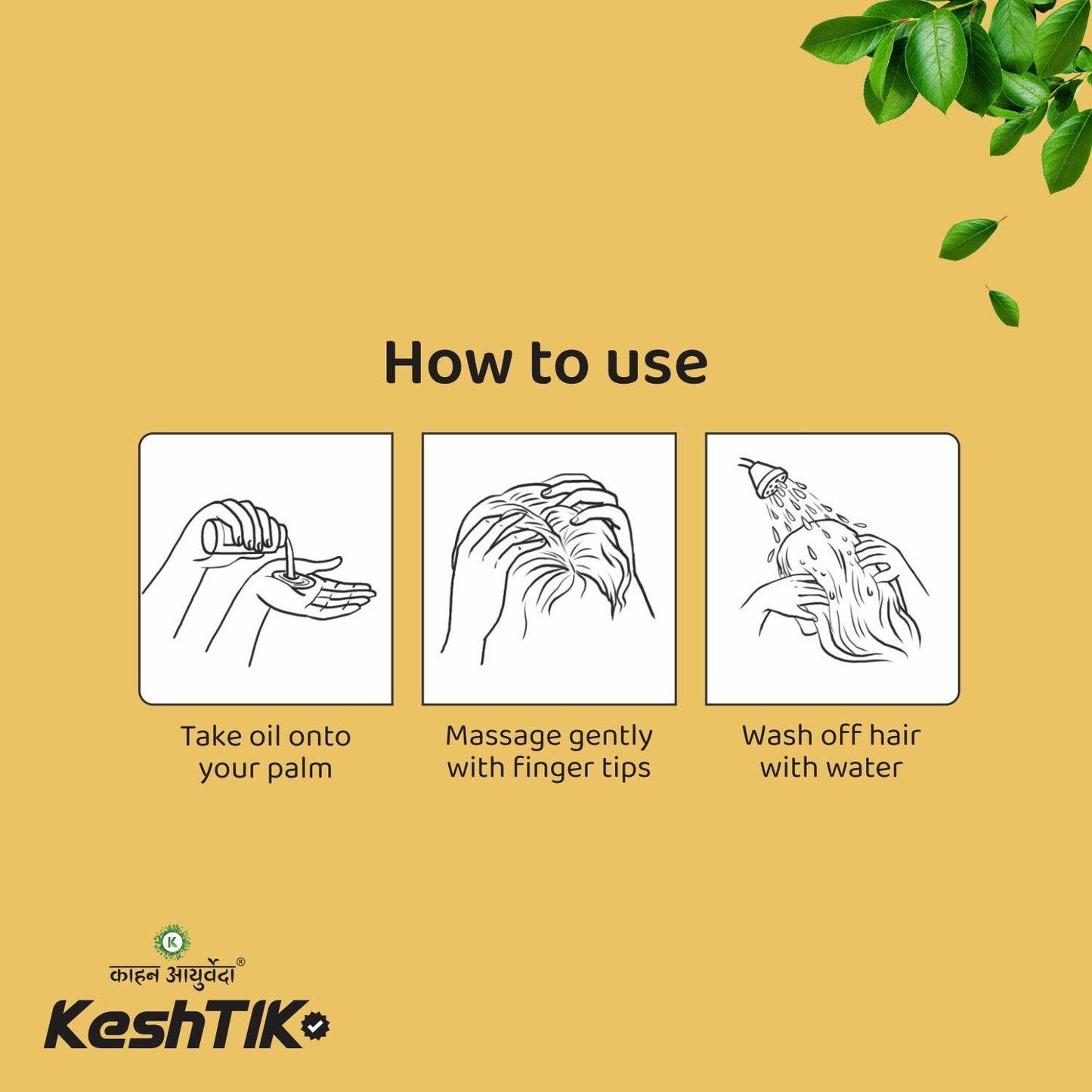 How to use

Take oil onto your palm

Massage gently with finger tips

Wash off hair with water

K

काहन आयुर्वेदा®

KeshTIK