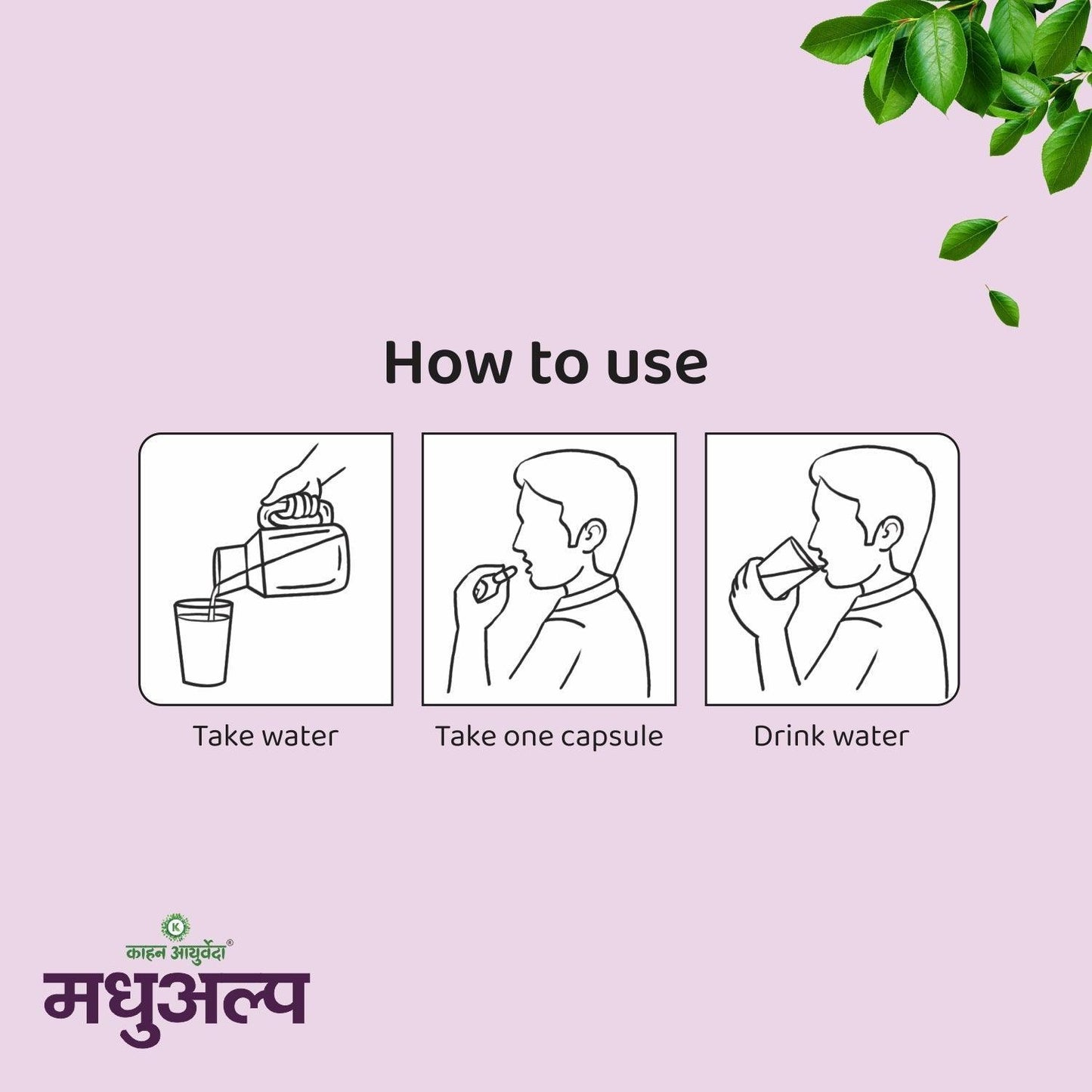 How to use

Take water

Take one capsule

Drink water

K

काहन आयुर्वेदा®

मधुअल्प