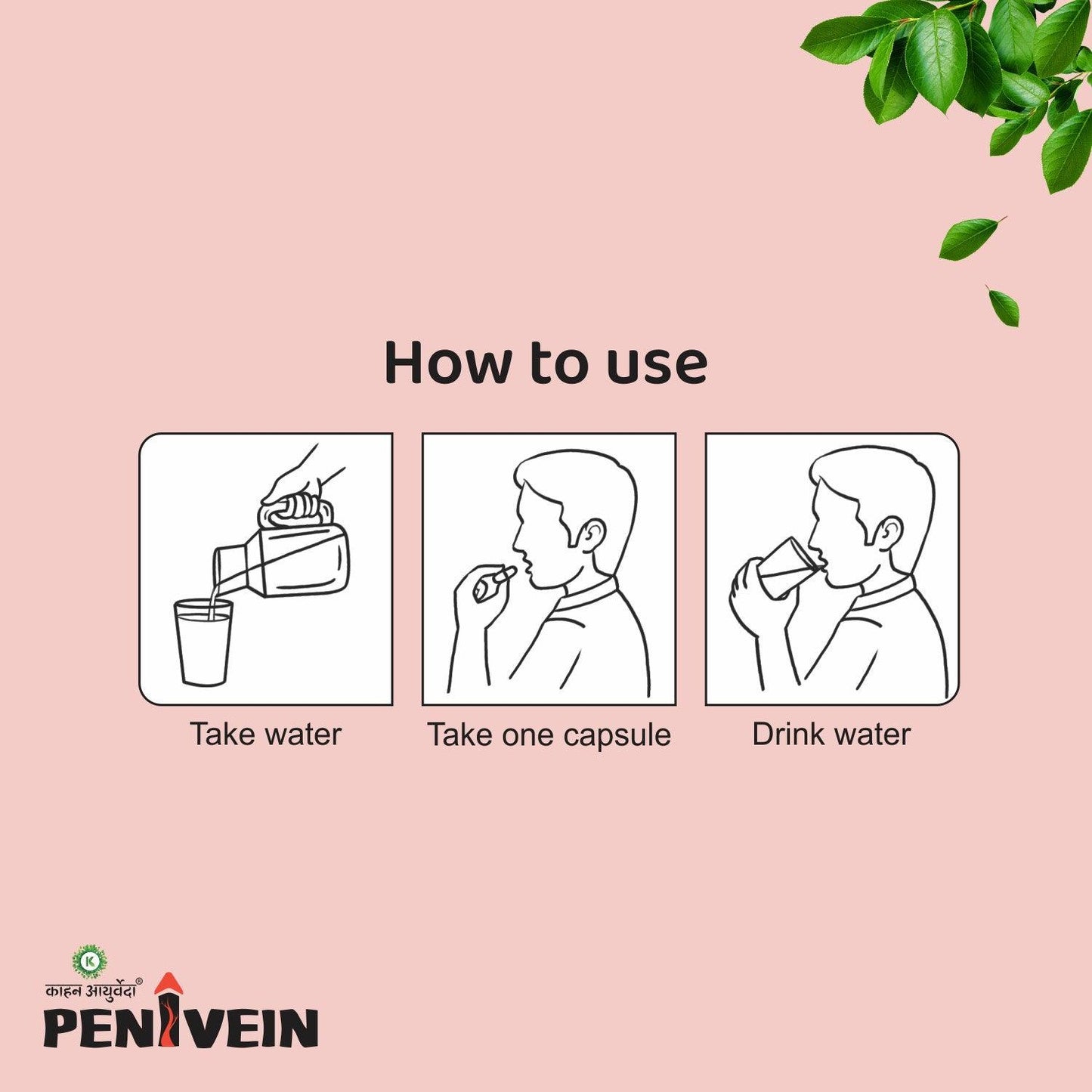 How to use

Take water

Take one capsule

Drink water

K
काहन आयुर्वेदा®
PENIVEIN