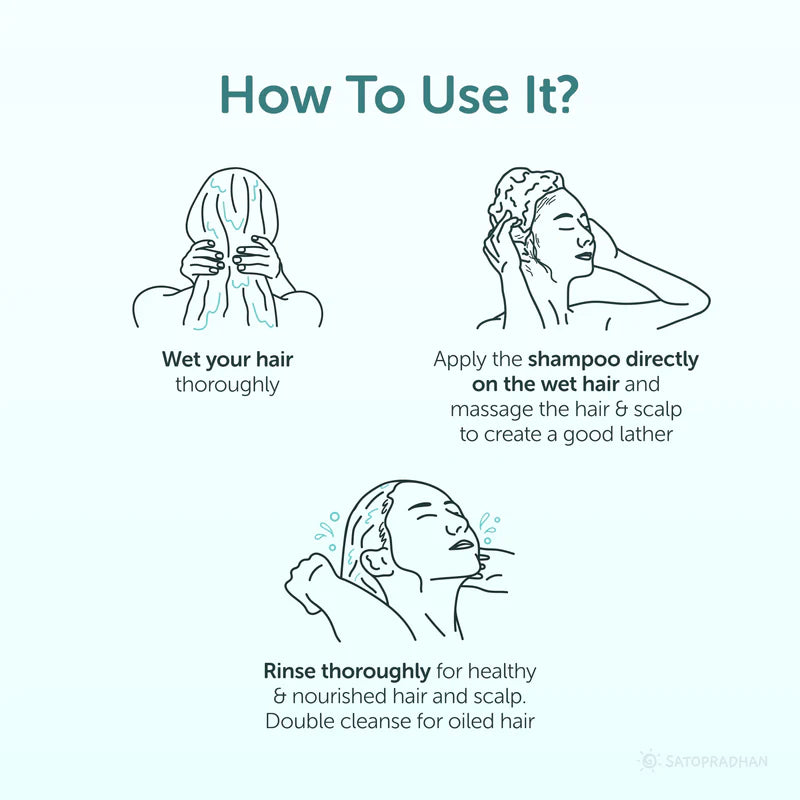 How To Use It?

Wet your hair thoroughly

Apply the shampoo directly on the wet hair and massage the hair & scalp to create a good lather

Rinse thoroughly for healthy & nourished hair and scalp. Double cleanse for oiled hair

SATOPRADHAN