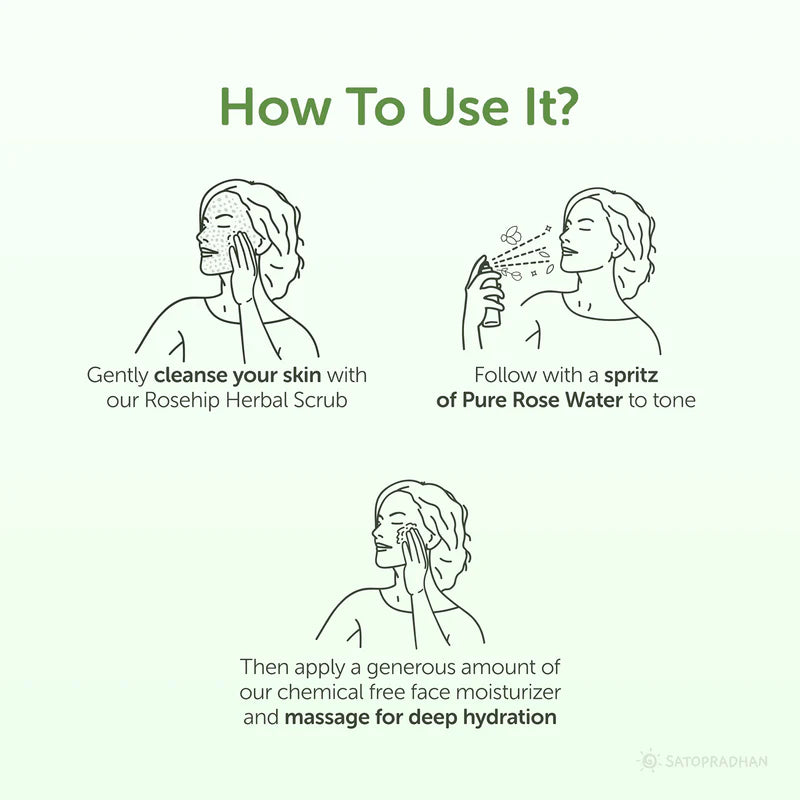 How To Use It?

Gently cleanse your skin with our Rosehip Herbal Scrub

Follow with a spritz of Pure Rose Water to tone

Then apply a generous amount of our chemical free face moisturizer and massage for deep hydration

SATOPRADHAN