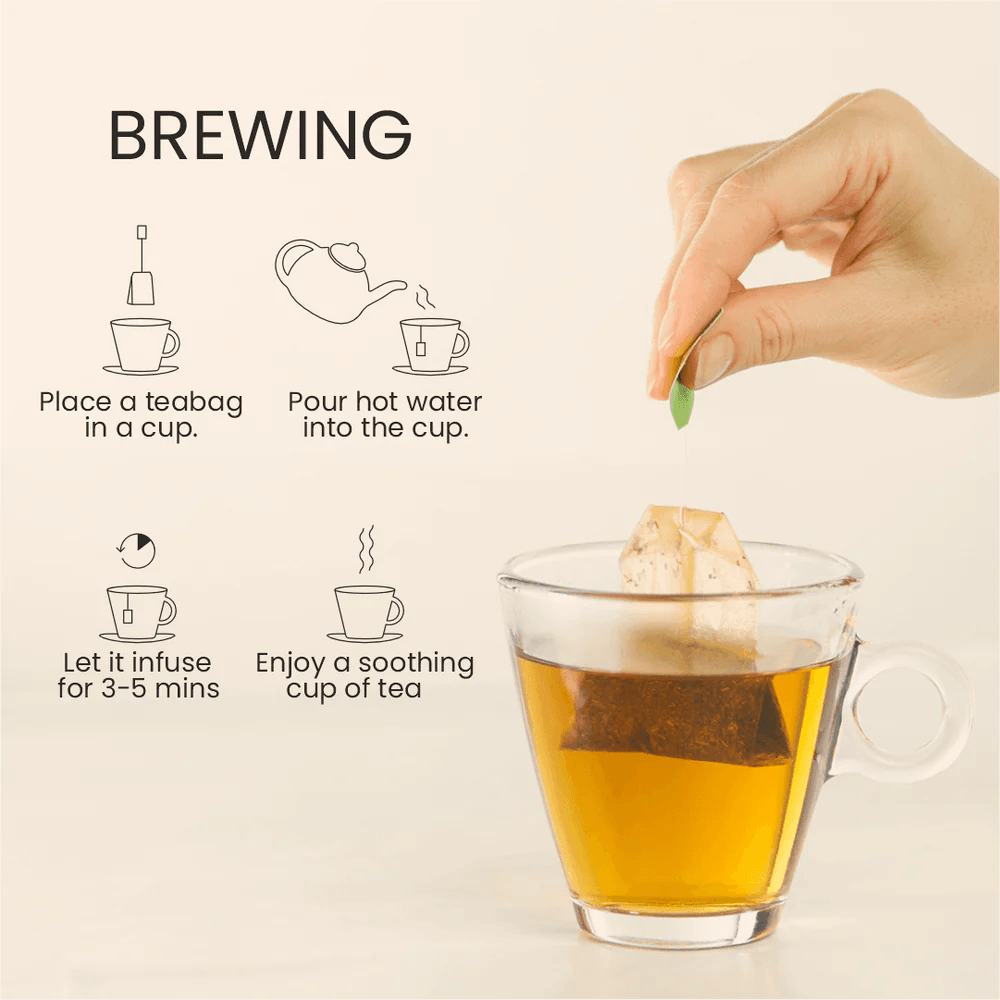 BREWING

Place a teabag in a cup.

Pour hot water into the cup.

Let it infuse for 3-5 mins

Enjoy a soothing cup of tea