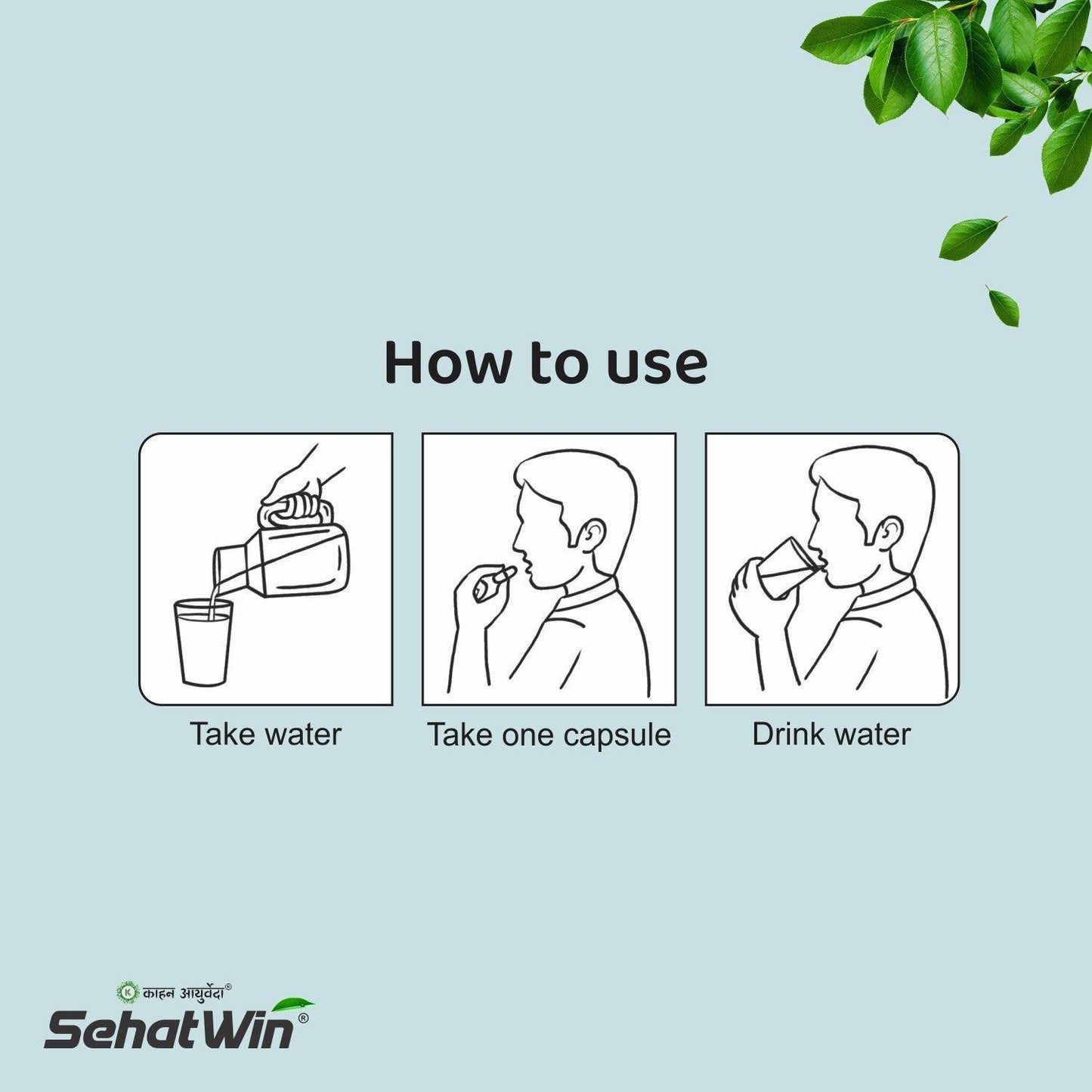 How to use

Take water

Take one capsule

Drink water

K काहन आयुर्वेदा®

SehatWin®