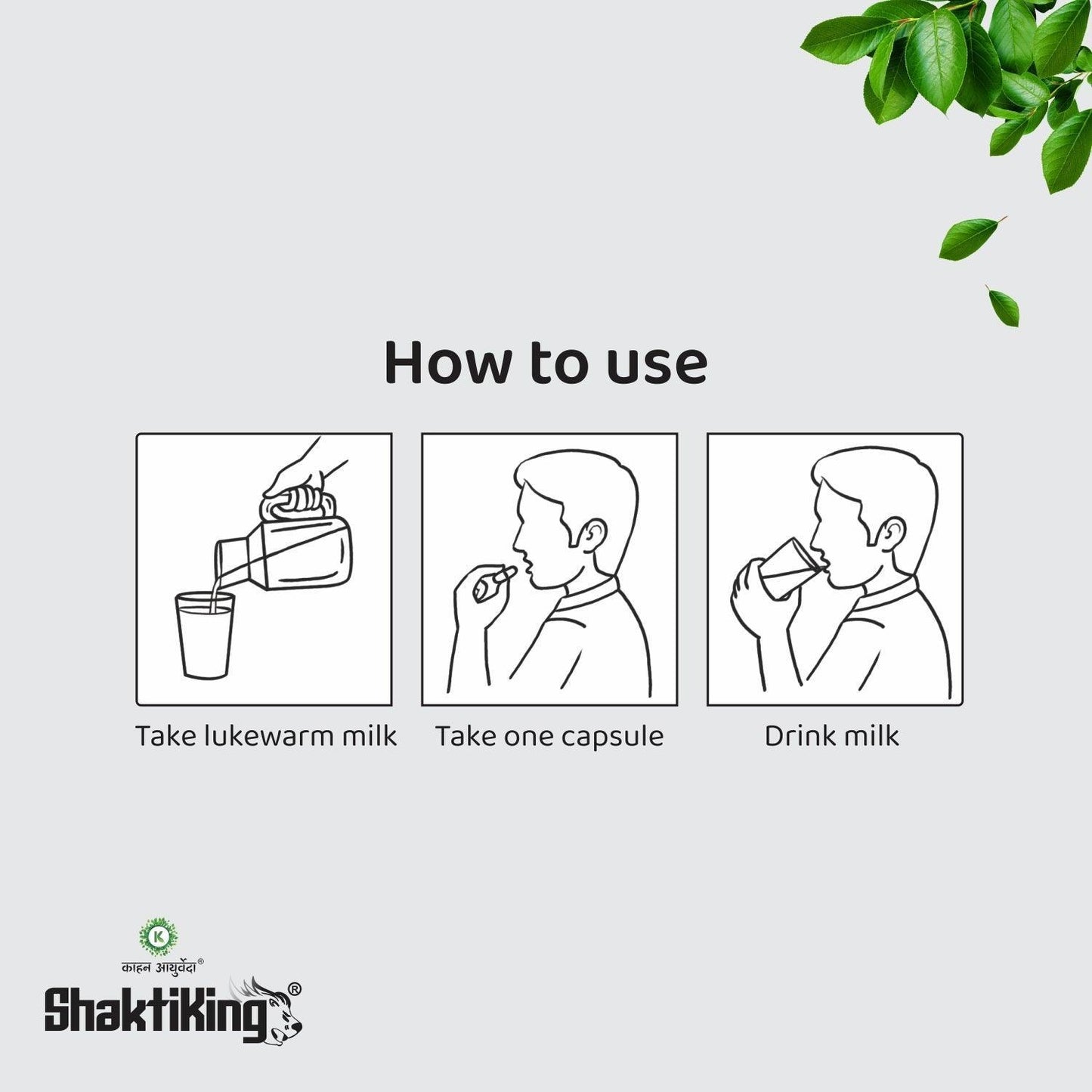 How to use

Take lukewarm milk

Take one capsule

Drink milk

K

काहन आयुर्वेदा®

ShaktiKing®