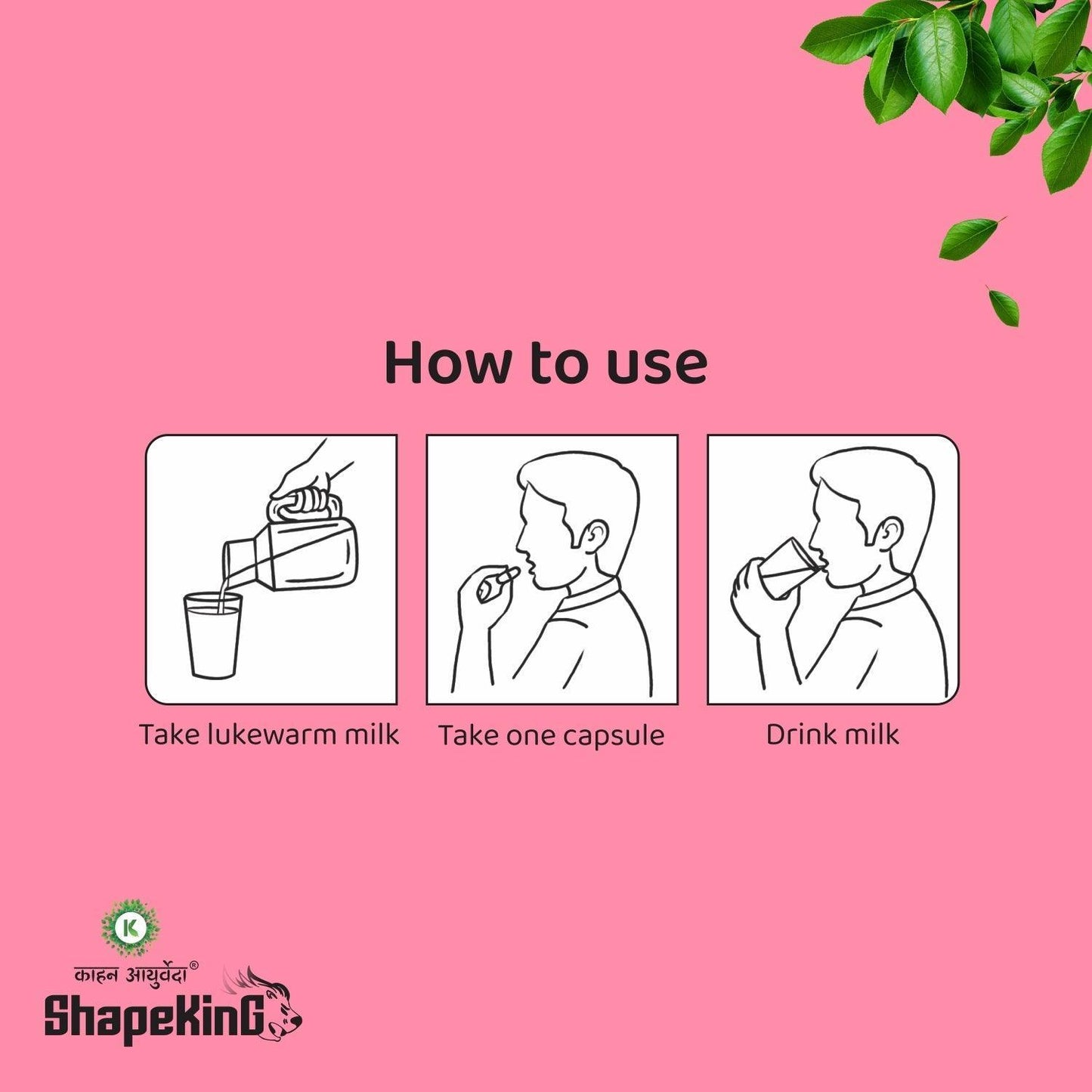 How to use

Take lukewarm milk

Take one capsule

Drink milk

K

काहन आयुर्वेदा®

ShapeKinG