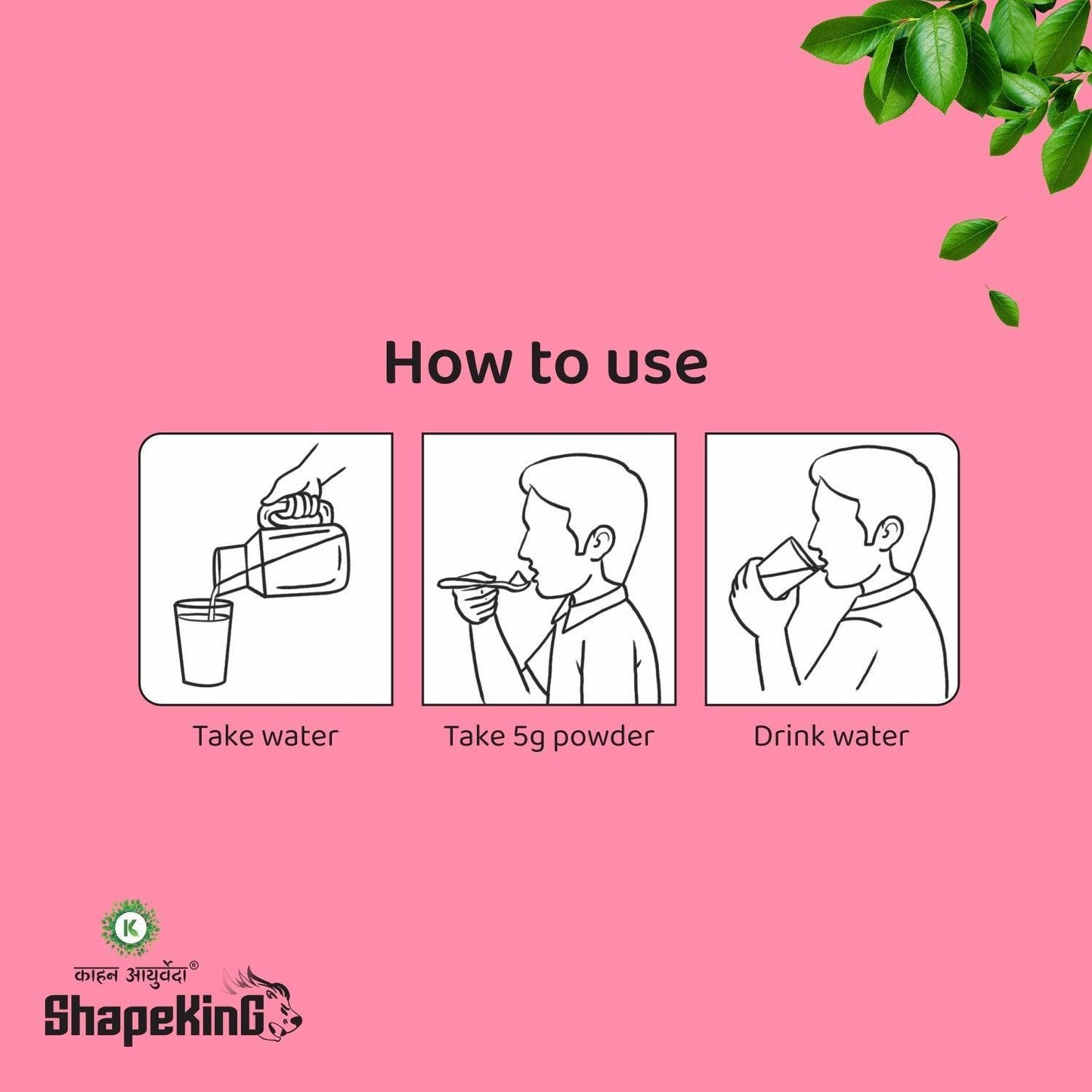 How to use

Take water

Take 5g powder

Drink water

K

काहन आयुर्वेदा®

ShapeKinG