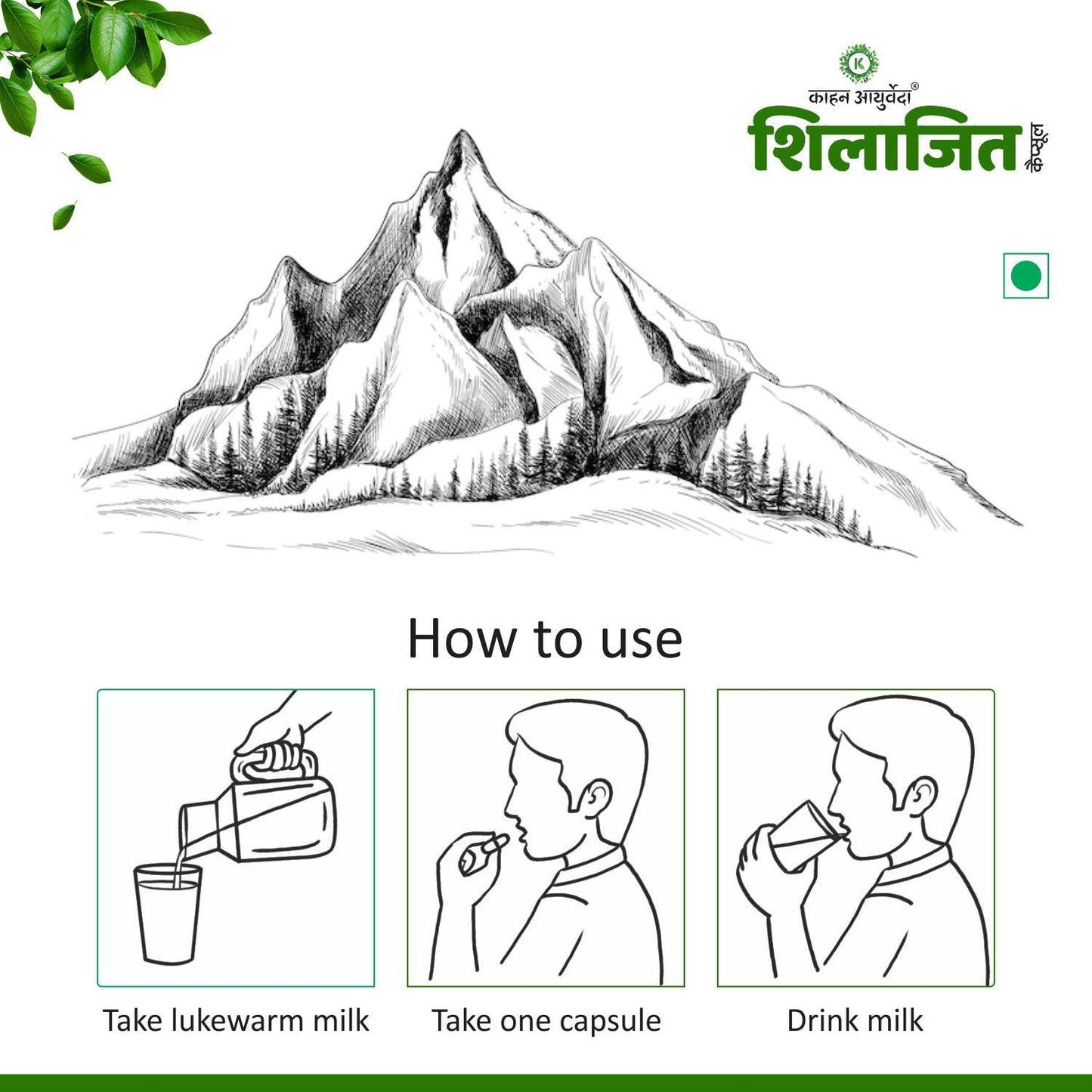 K

काहन आयुर्वेदा®

शिलाजित कैप्सूल

How to use

Take lukewarm milk

Take one capsule

Drink milk