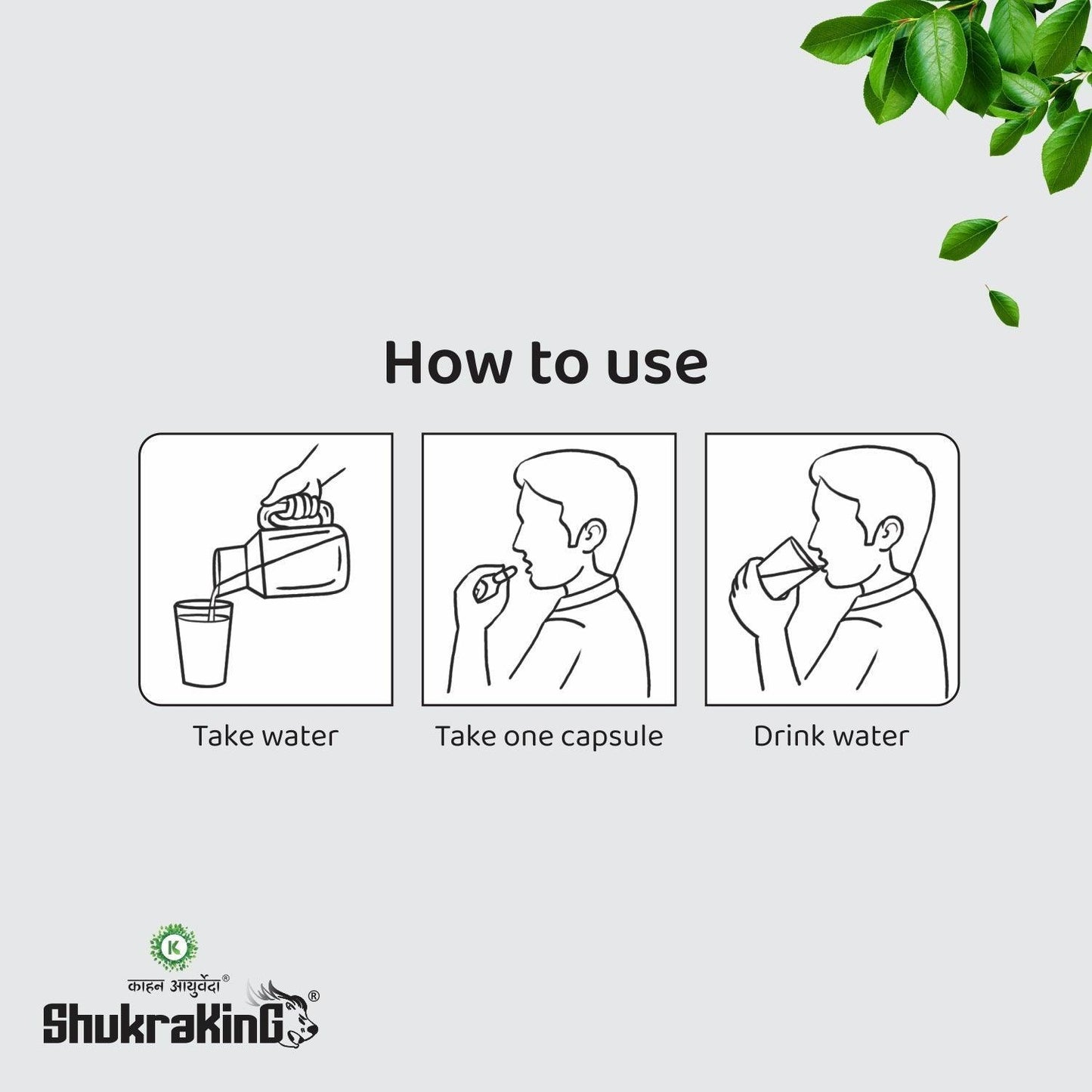 How to use

Take water

Take one capsule

Drink water

K

काहन आयुर्वेदा®

ShukraKinG®