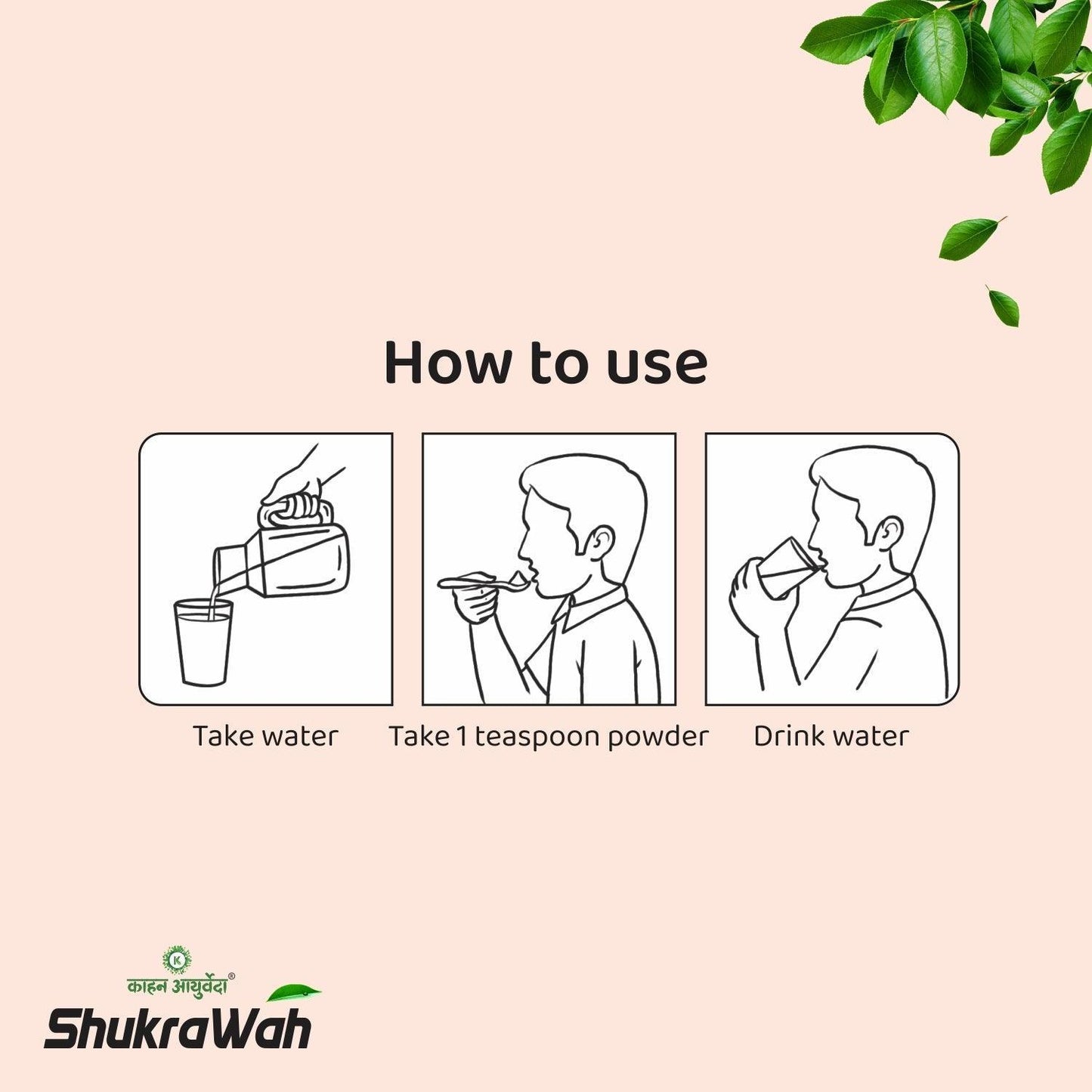 How to use

Take water

Take 1 teaspoon powder

Drink water

K

काहन आयुर्वेदा®

ShukraWah