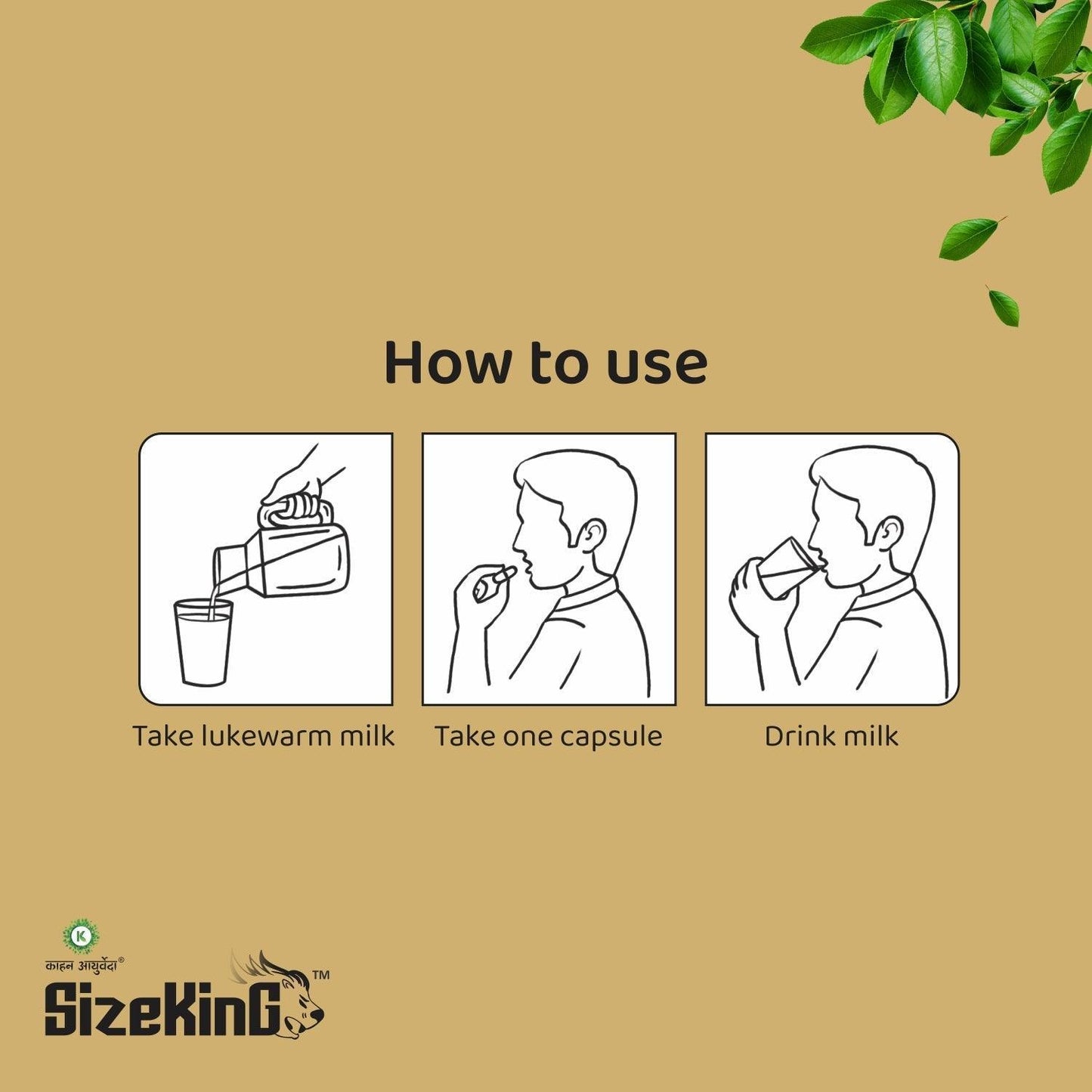 How to use

Take lukewarm milk

Take one capsule

Drink milk

K

काहन आयुर्वेदा®

SizeKinG™