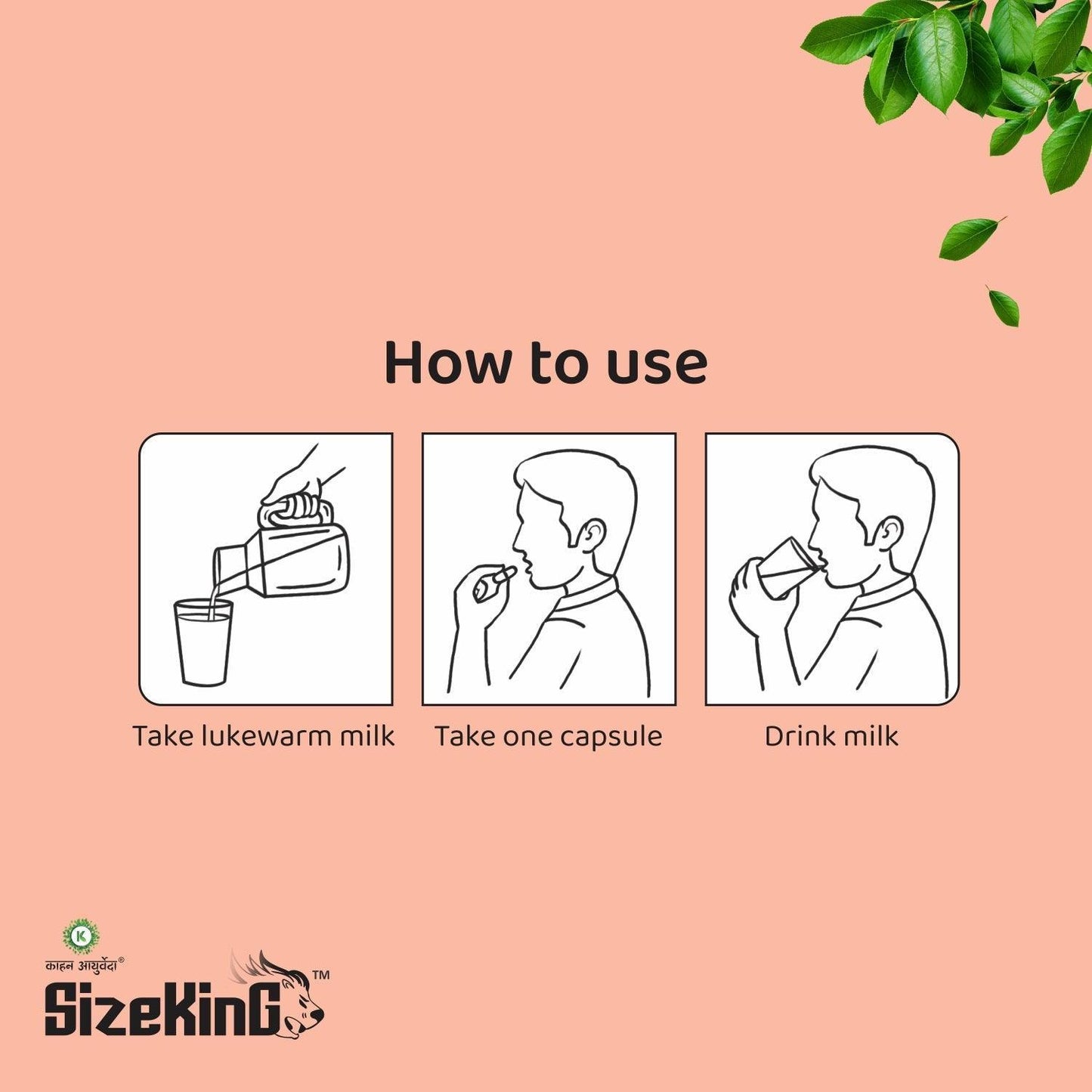 How to use

Take lukewarm milk

Take one capsule

Drink milk

K

काहन आयुर्वेदा®

SizeKinG™