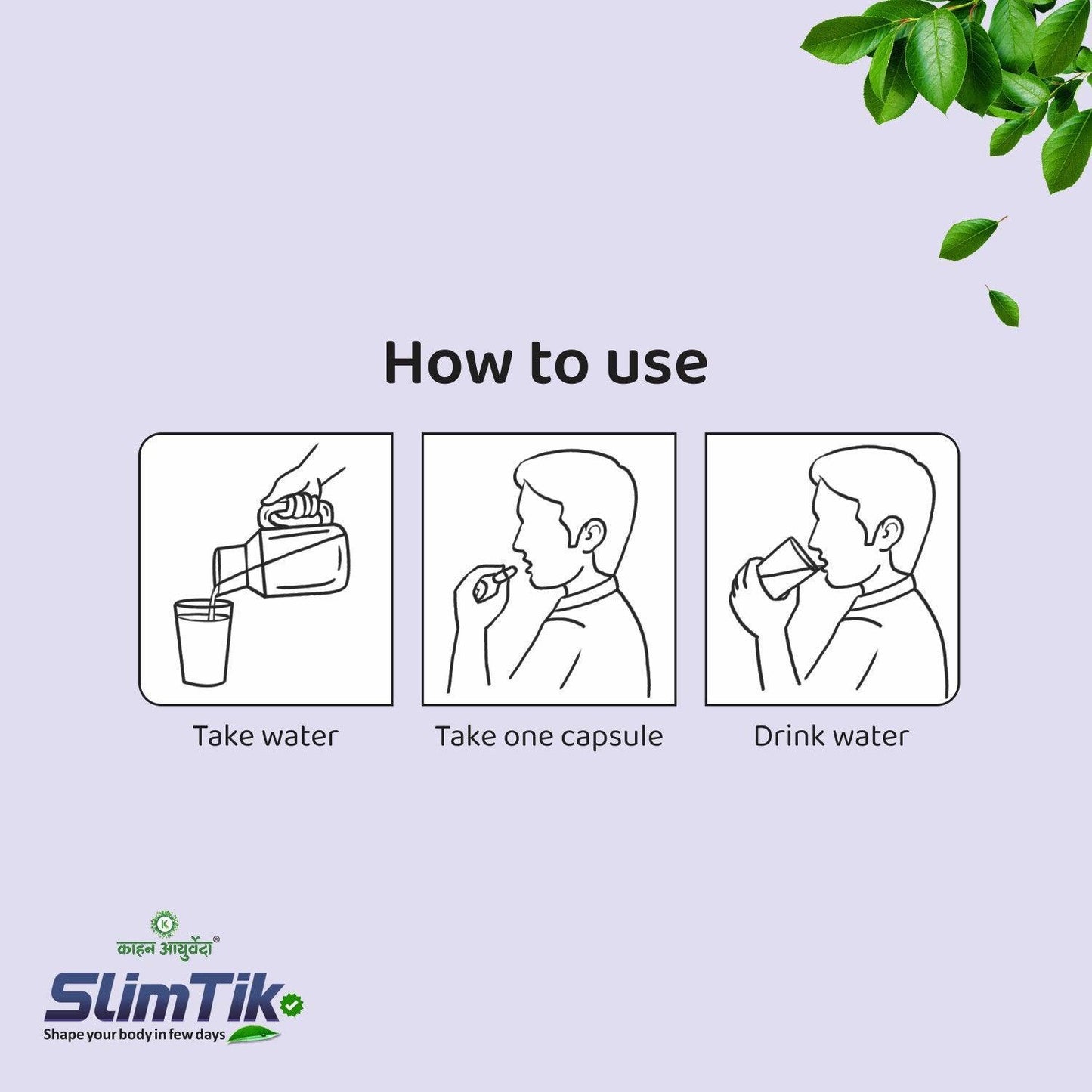 How to use

Take water

Take one capsule

Drink water

K
काहन आयुर्वेदा®
SlimTik
Shape your body in few days