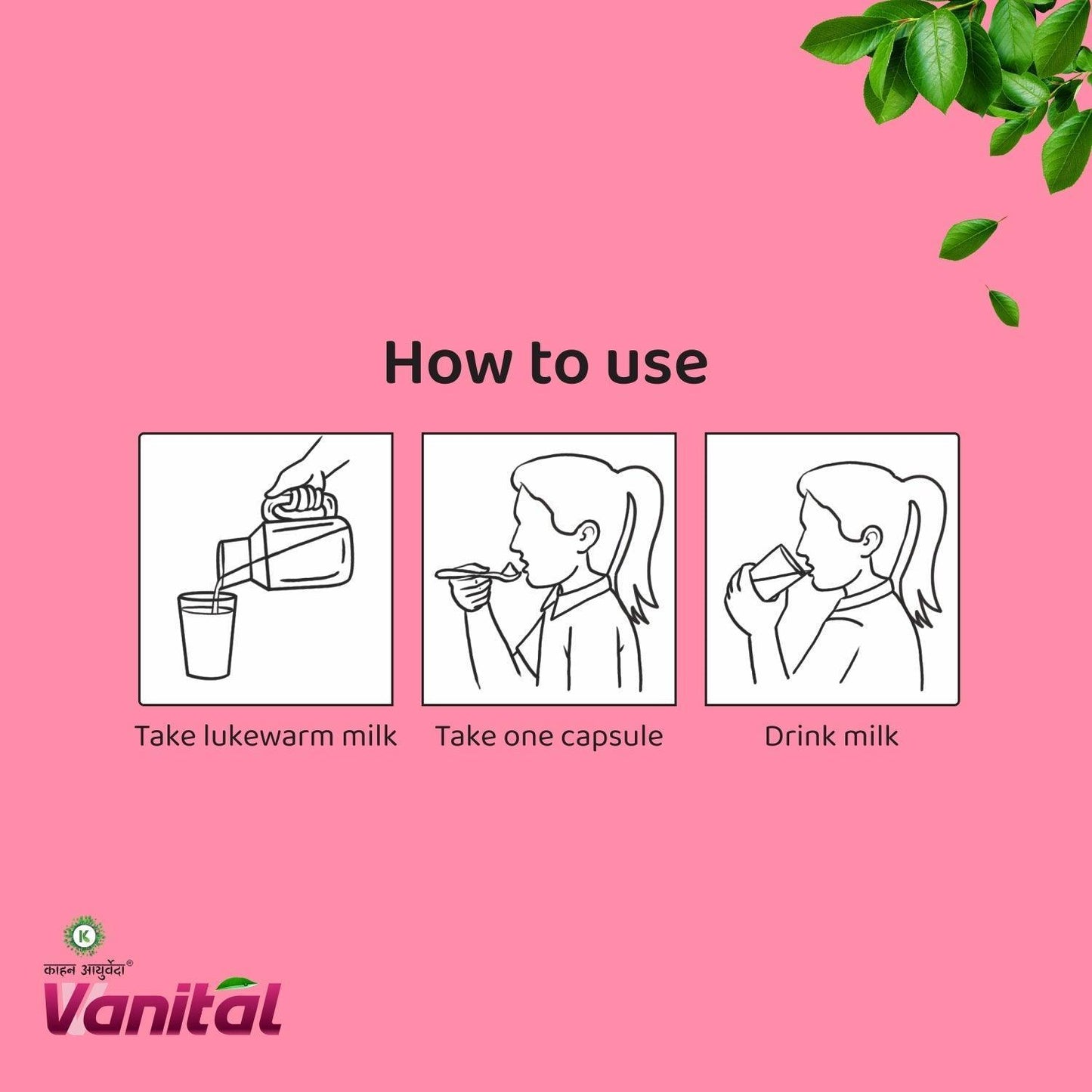 How to use

Take lukewarm milk

Take one capsule

Drink milk

K

काहन आयुर्वेदा®

Vanital