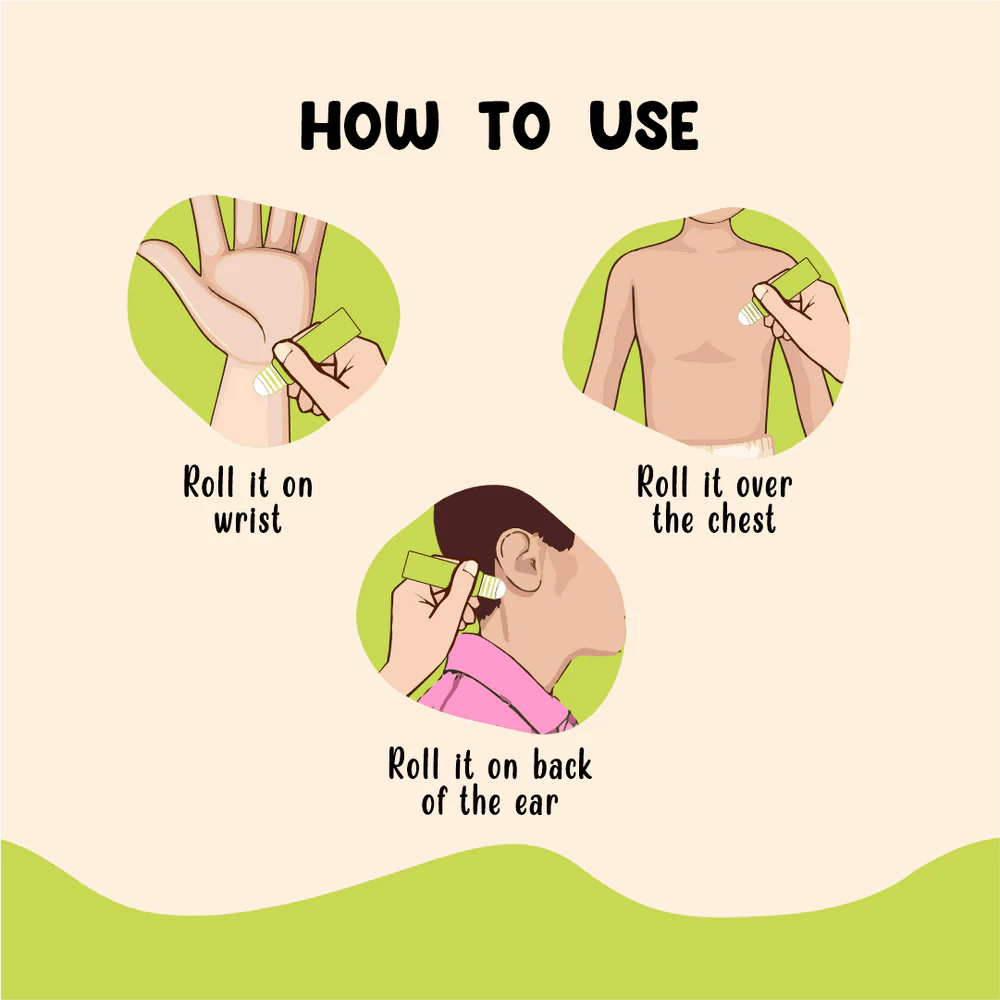 HOW TO USE

Roll it on wrist

Roll it over the chest

Roll it on back of the ear