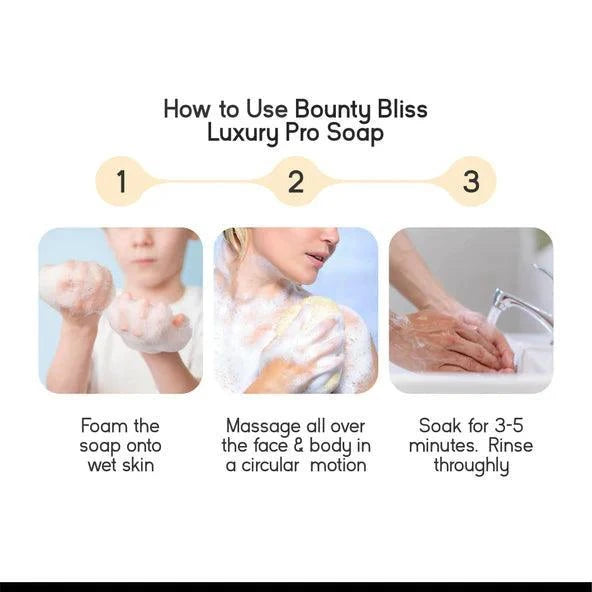 How to Use Bounty Bliss Luxury Pro Soap

1

2

3

Foam the soap onto wet skin

Massage all over the face & body in a circular motion

Soak for 3-5 minutes. Rinse throughly