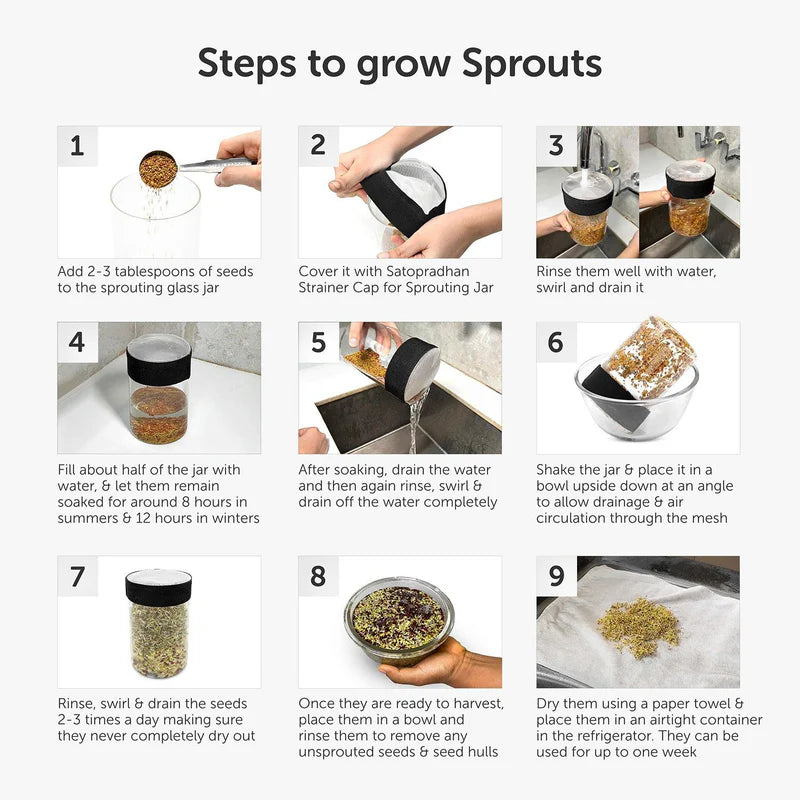 Steps to grow Sprouts

1

Add 2-3 tablespoons of seeds to the sprouting glass jar

2

Cover it with Satopradhan Strainer Cap for Sprouting Jar

3

Rinse them well with water, swirl and drain it

4

Fill about half of the jar with water, & let them remain soaked for around 8 hours in summers & 12 hours in winters

5

After soaking, drain the water and then again rinse, swirl & drain off the water completely

6

Shake the jar & place it in a bowl upside down at an angle to allow drainage & air circulation through the mesh

7

Rinse, swirl & drain the seeds 2-3 times a day making sure they never completely dry out

8

Once they are ready to harvest, place them in a bowl and rinse them to remove any unsprouted seeds & seed hulls

9

Dry them using a paper towel & place them in an airtight container in the refrigerator. They can be used for up to one week