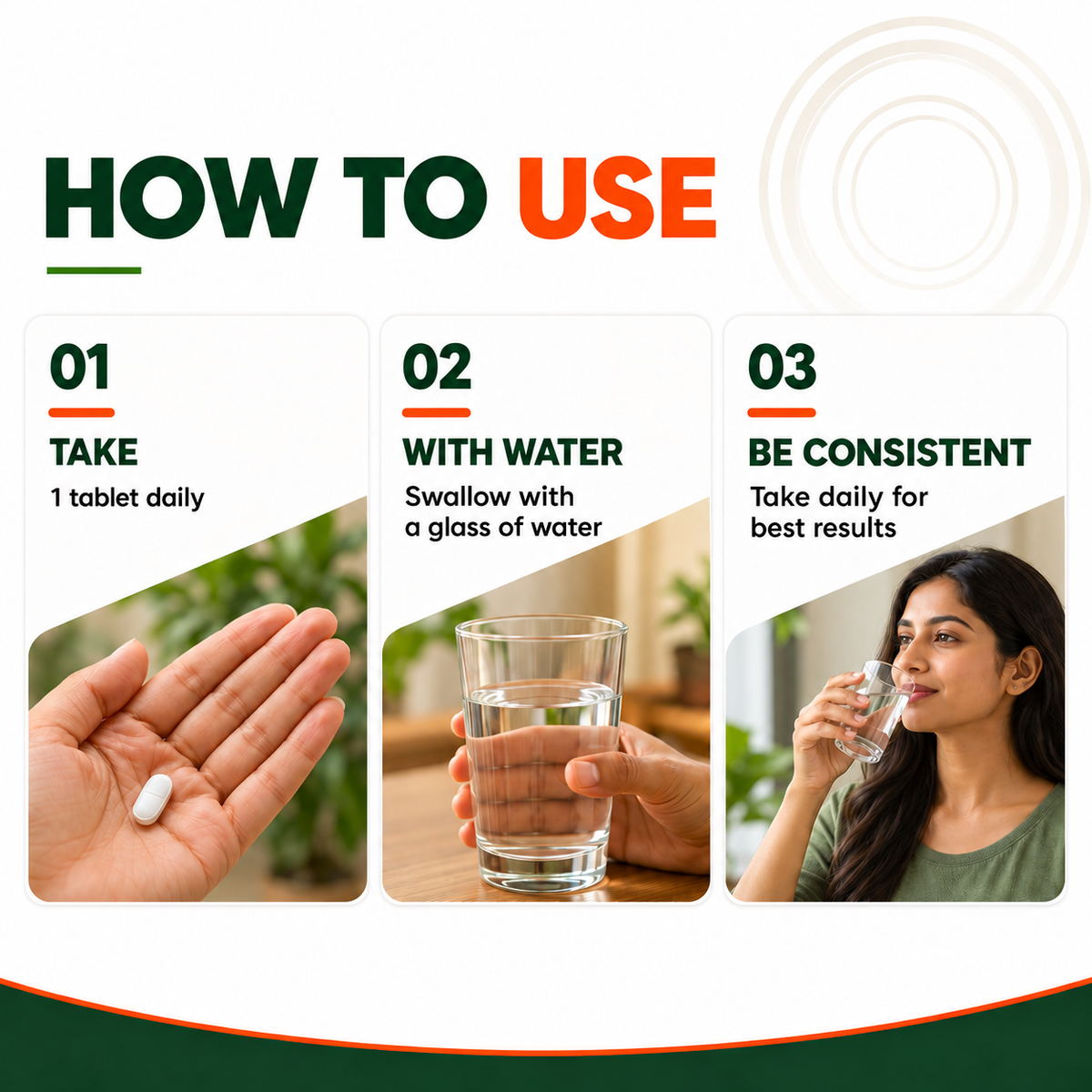 HOW TO USE

01

TAKE

1 tablet daily

02

WITH WATER

Swallow with a glass of water

03

BE CONSISTENT

Take daily for best results