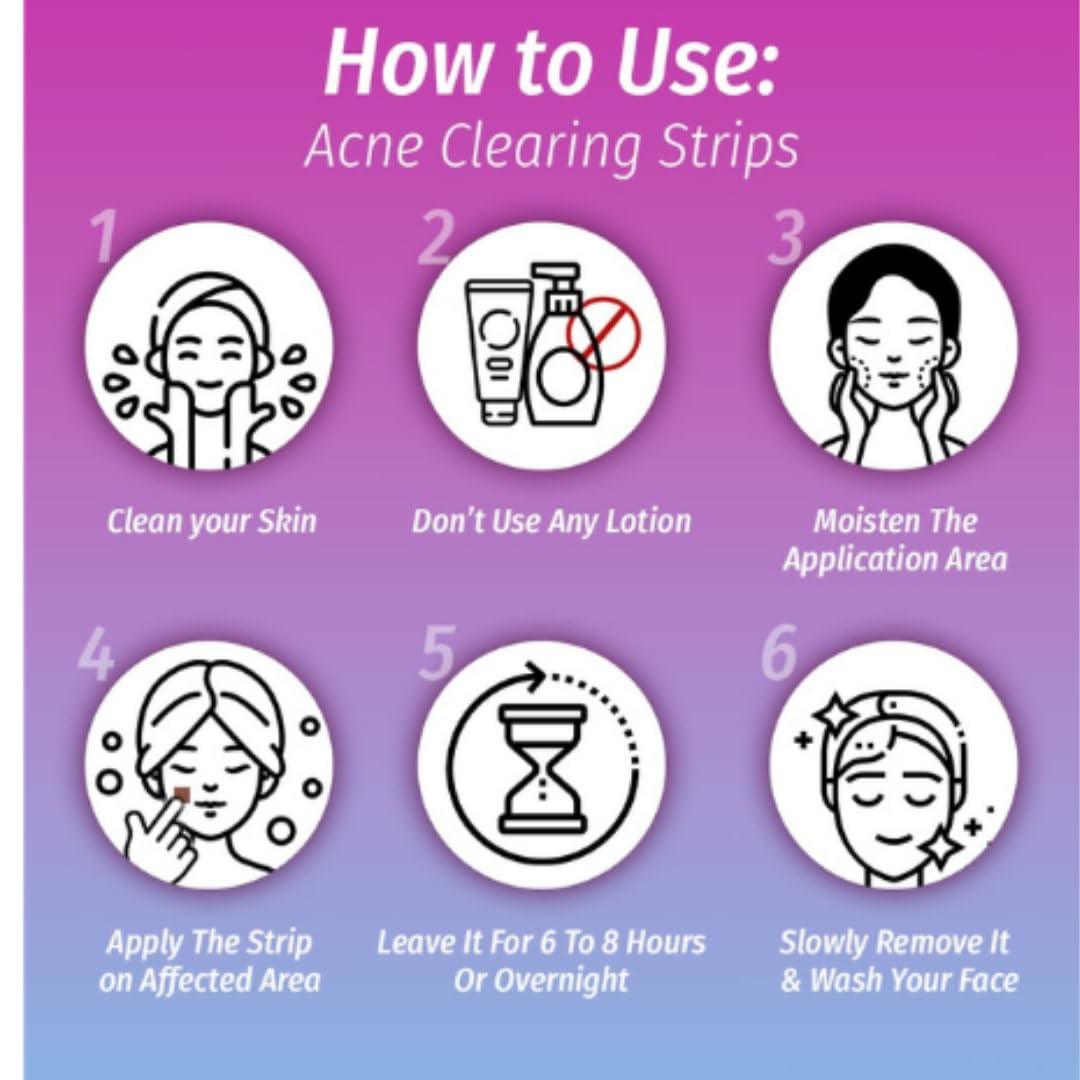 How to Use:
Acne Clearing Strips

1
Clean your Skin

2
Don't Use Any Lotion

3
Moisten The Application Area

4
Apply The Strip on Affected Area

5
Leave It For 6 To 8 Hours Or Overnight

6
Slowly Remove It & Wash Your Face