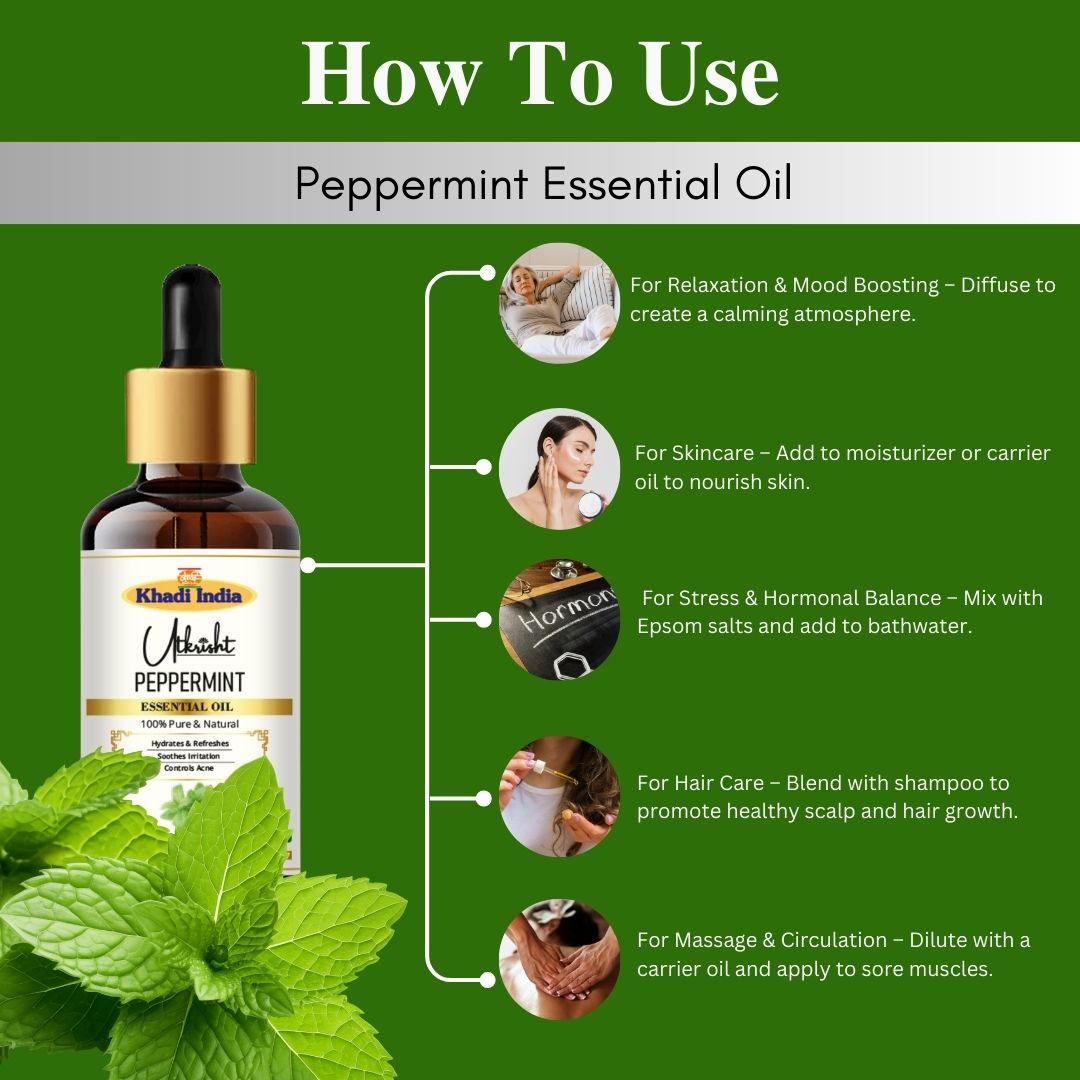 How To Use

Peppermint Essential Oil

Khadi India

Utkrisht

PEPPERMINT

ESSENTIAL OIL

100% Pure & Natural

Hydrates & Refreshes

Soothes Irritation

Controls Acne

For Relaxation & Mood Boosting – Diffuse to create a calming atmosphere.

For Skincare – Add to moisturizer or carrier oil to nourish skin.

Hormon

For Stress & Hormonal Balance – Mix with Epsom salts and add to bathwater.

For Hair Care – Blend with shampoo to promote healthy scalp and hair growth.

For Massage & Circulation – Dilute with a carrier oil and apply to sore muscles.