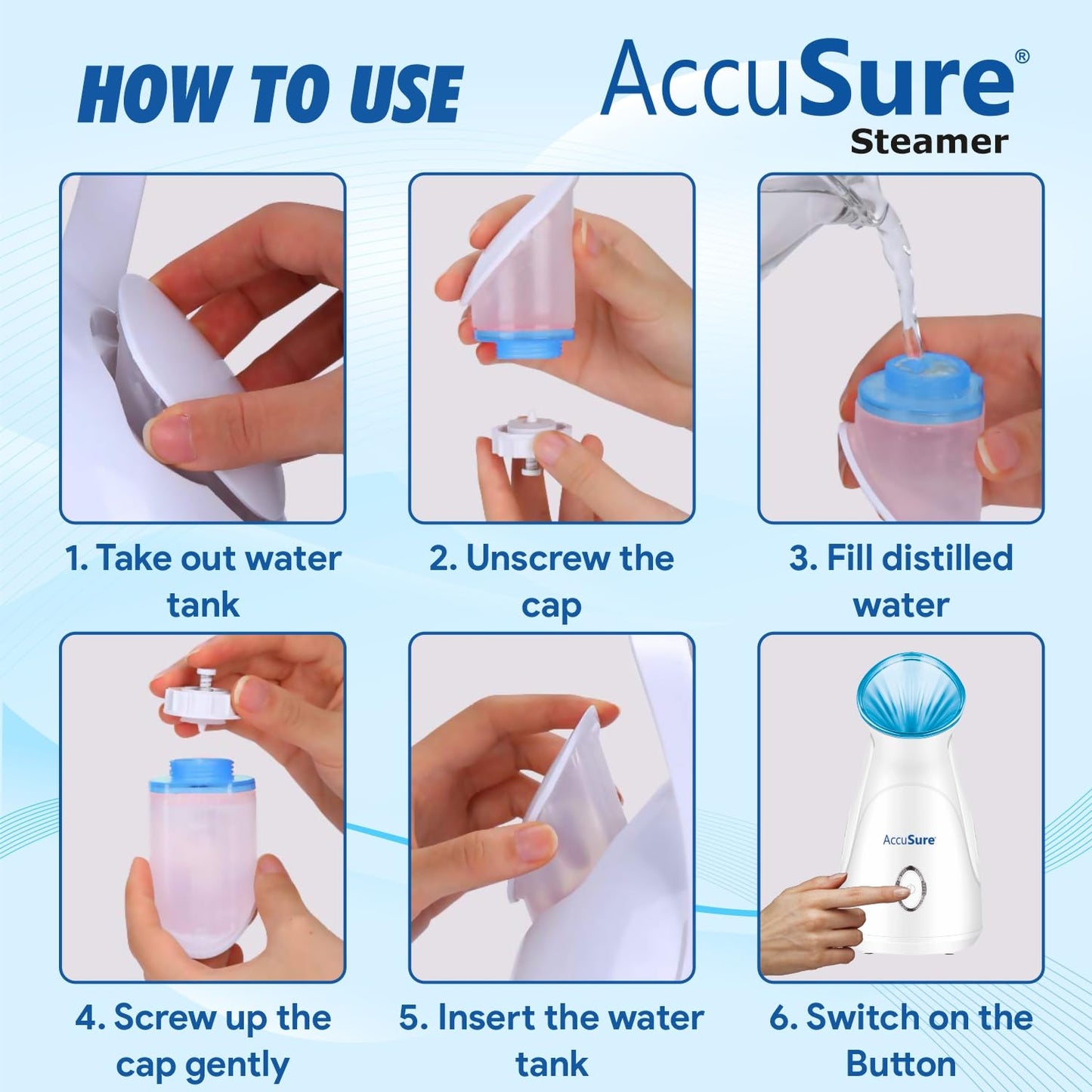 HOW TO USE

AccuSure®
Steamer

1. Take out water tank

2. Unscrew the cap

3. Fill distilled water

4. Screw up the cap gently

5. Insert the water tank

AccuSure

6. Switch on the Button