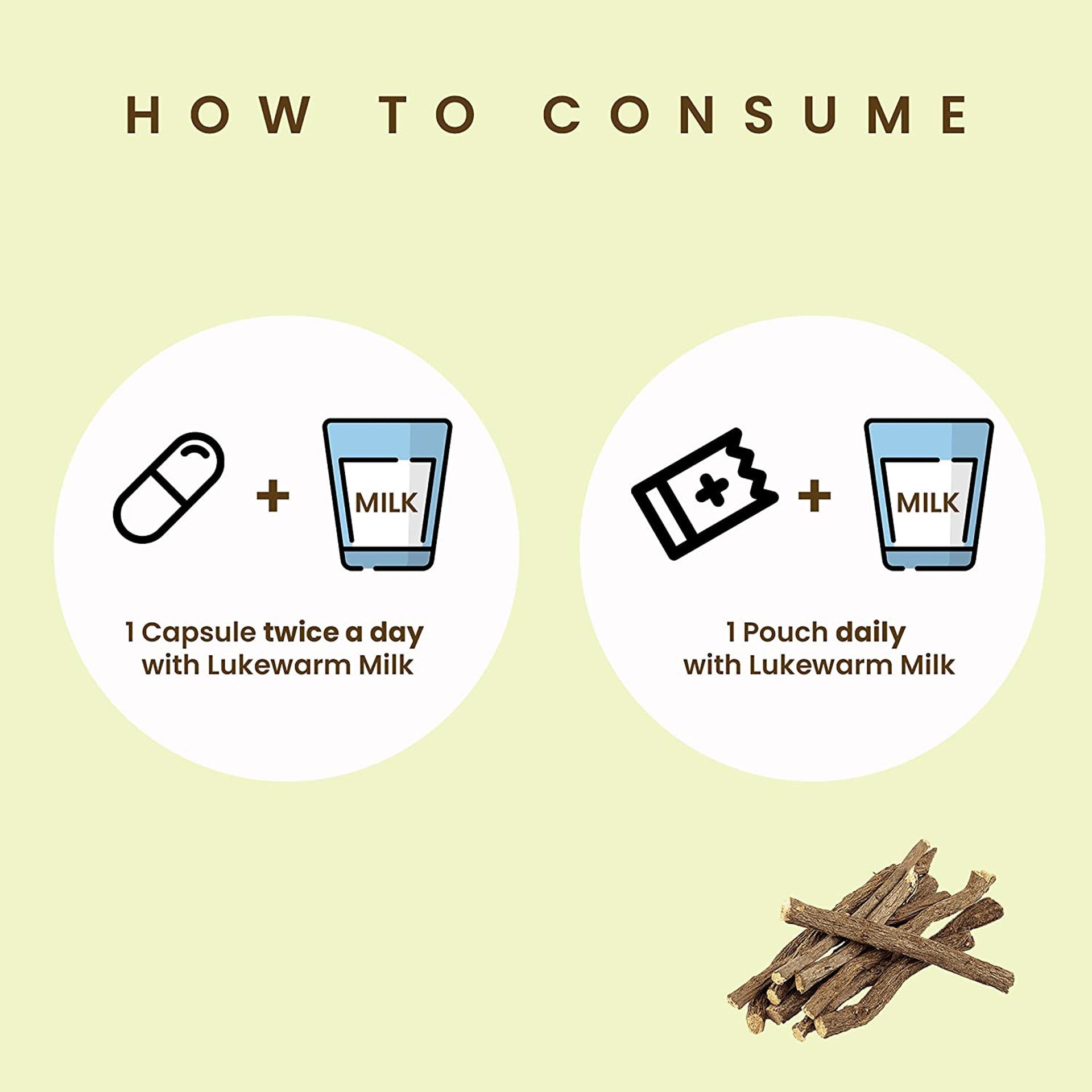 HOW TO CONSUME

+ MILK

1 Capsule twice a day with Lukewarm Milk

+ MILK

1 Pouch daily with Lukewarm Milk