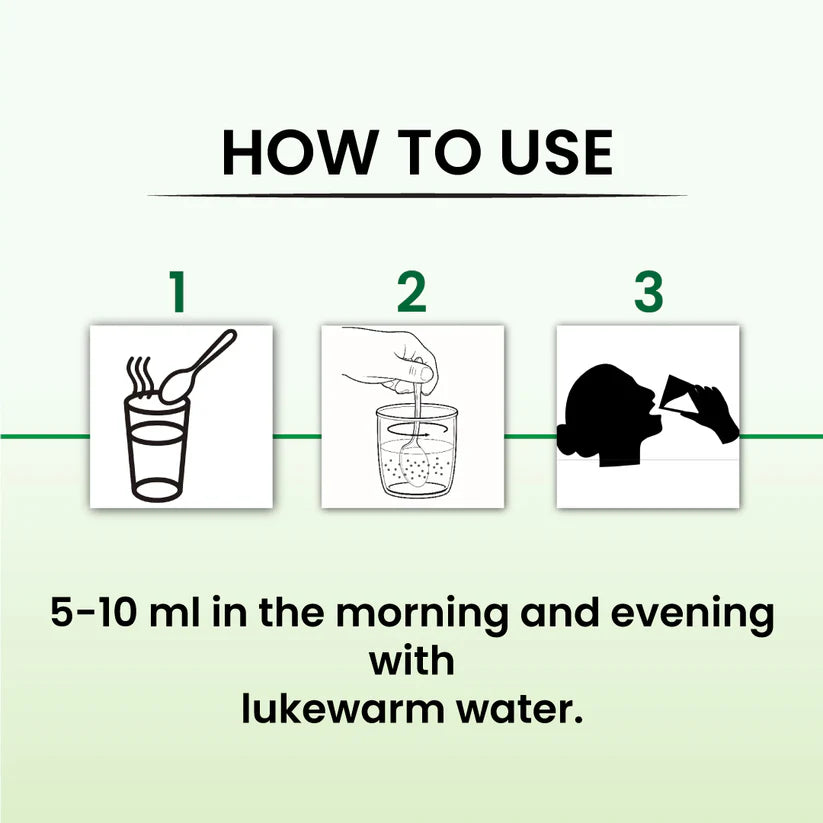 HOW TO USE

1

2

3

5-10 ml in the morning and evening with lukewarm water.