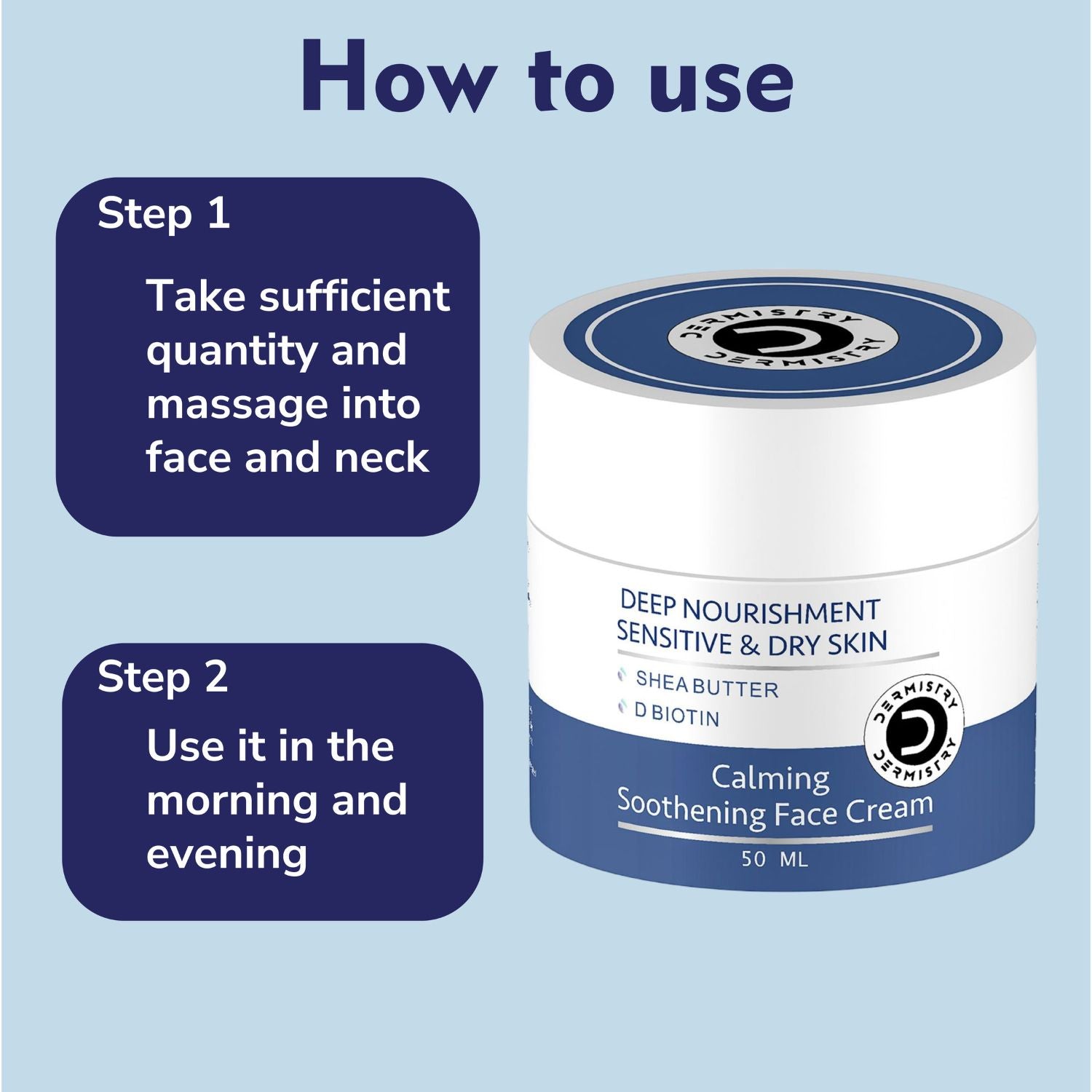 How to use

Step 1

Take sufficient quantity and massage into face and neck

Step 2

Use it in the morning and evening

DERMISTRY
DERMISTRY

DEEP NOURISHMENT
SENSITIVE & DRY SKIN

SHEA BUTTER
D BIOTIN

DERMISTRY
DERMISTRY

Calming
Soothening Face Cream

50 ML