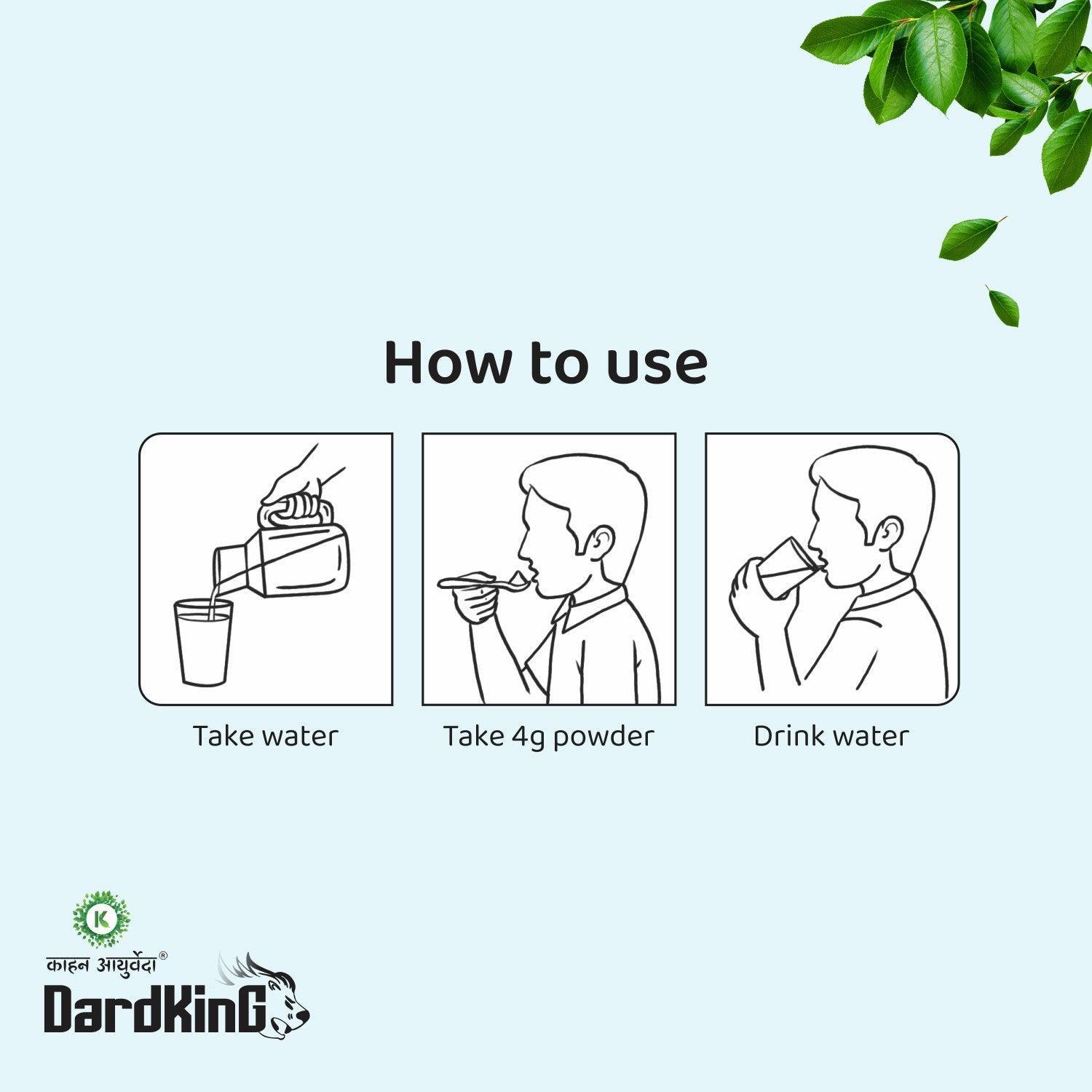 How to use

Take water

Take 4g powder

Drink water

K

काहन आयुर्वेदा®

DardKinG