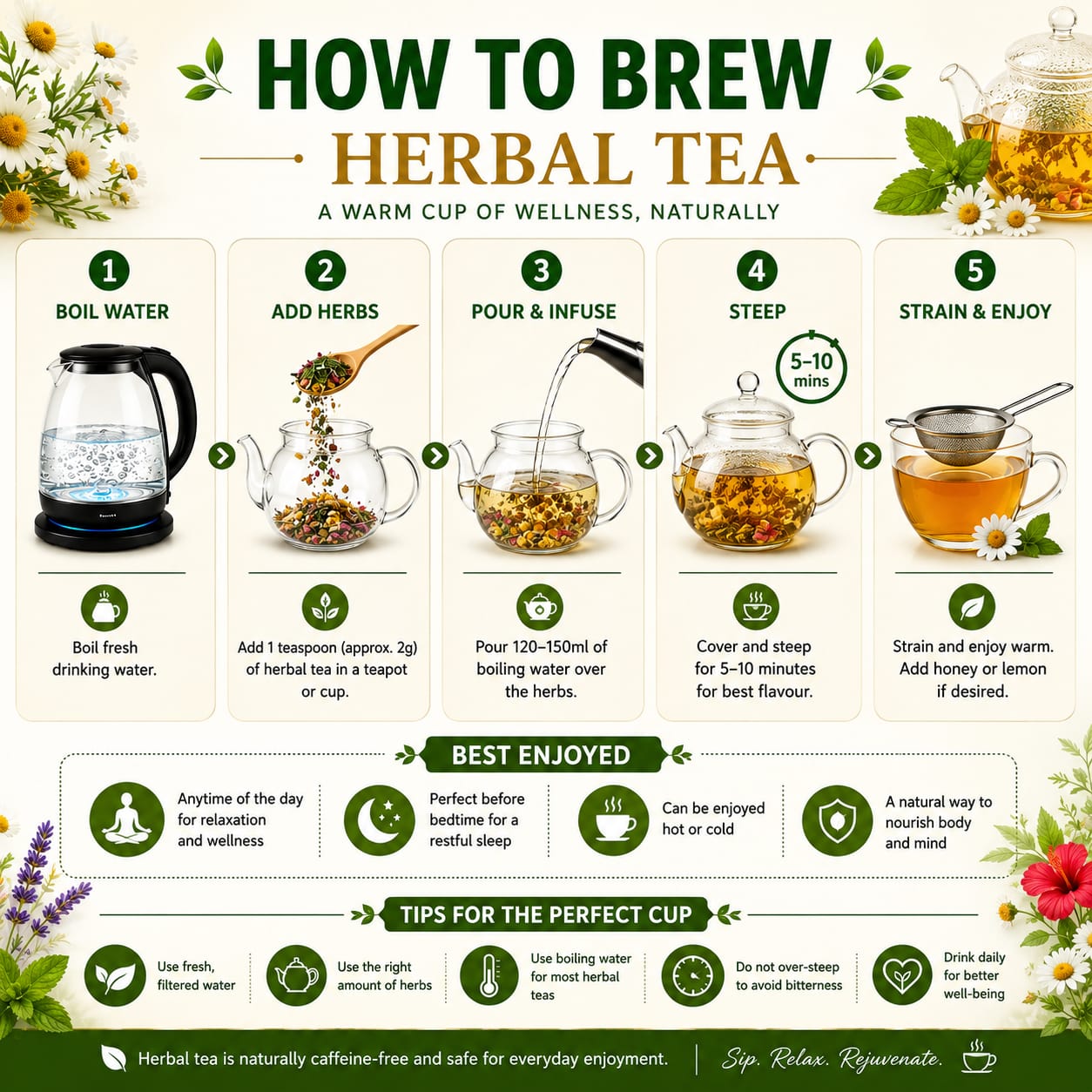 HOW TO BREW
HERBAL TEA
A WARM CUP OF WELLNESS, NATURALLY

1
BOIL WATER
Boil fresh drinking water.

2
ADD HERBS
Add 1 teaspoon (approx. 2g) of herbal tea in a teapot or cup.

3
POUR & INFUSE
Pour 120–150ml of boiling water over the herbs.

4
STEEP
5–10 mins
Cover and steep for 5–10 minutes for best flavour.

5
STRAIN & ENJOY
Strain and enjoy warm. Add honey or lemon if desired.

BEST ENJOYED
Anytime of the day for relaxation and wellness
Perfect before bedtime for a restful sleep
Can be enjoyed hot or cold
A natural way to nourish body and mind

TIPS FOR THE PERFECT CUP
Use fresh, filtered water
Use the right amount of herbs
Use boiling water for most herbal teas
Do not over-steep to avoid bitterness
Drink daily for better well-being

Herbal tea is naturally caffeine-free and safe for everyday enjoyment.
Sip. Relax. Rejuvenate.