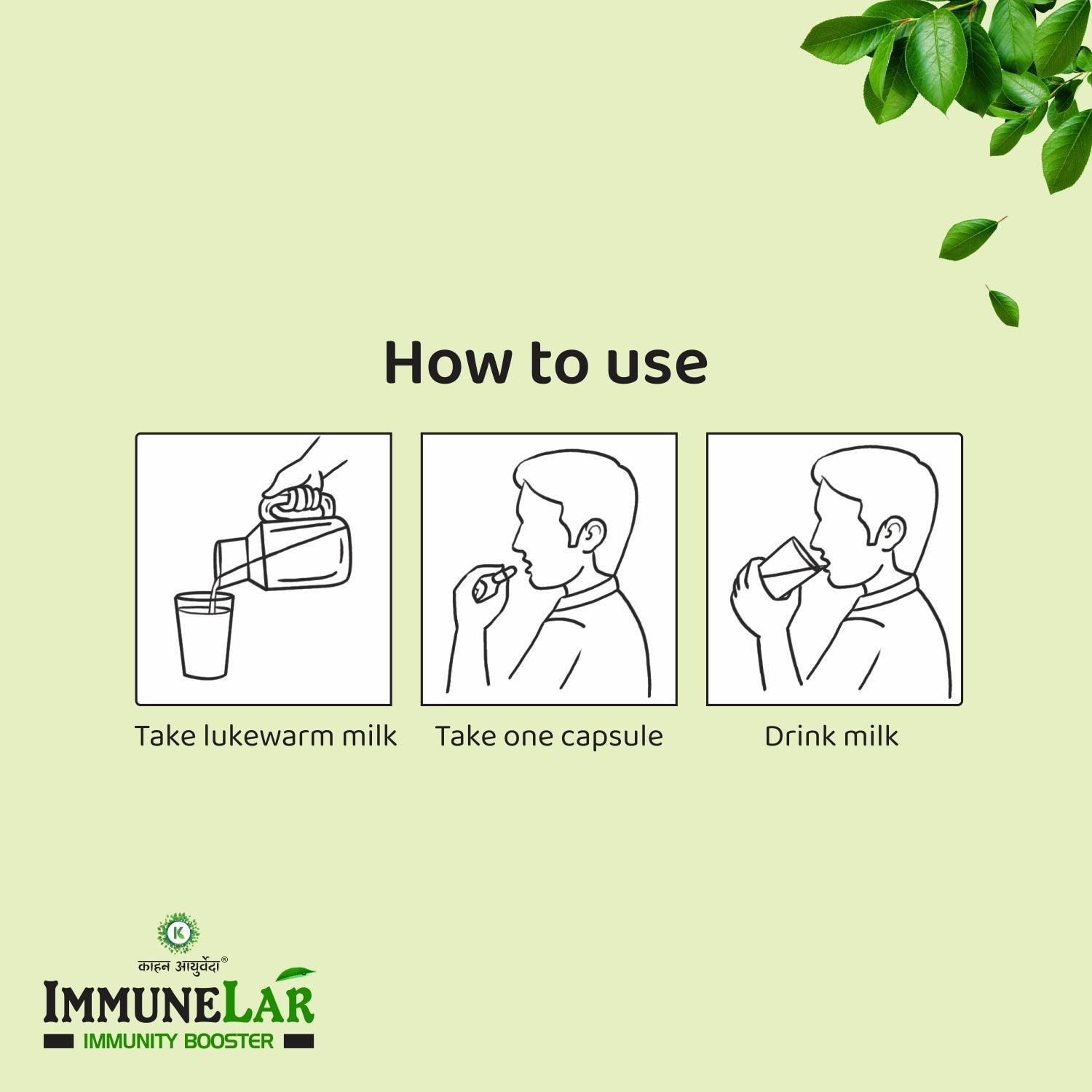 How to use

Take lukewarm milk

Take one capsule

Drink milk

K

काहन आयुर्वेदा®

IMMUNELAR

IMMUNITY BOOSTER