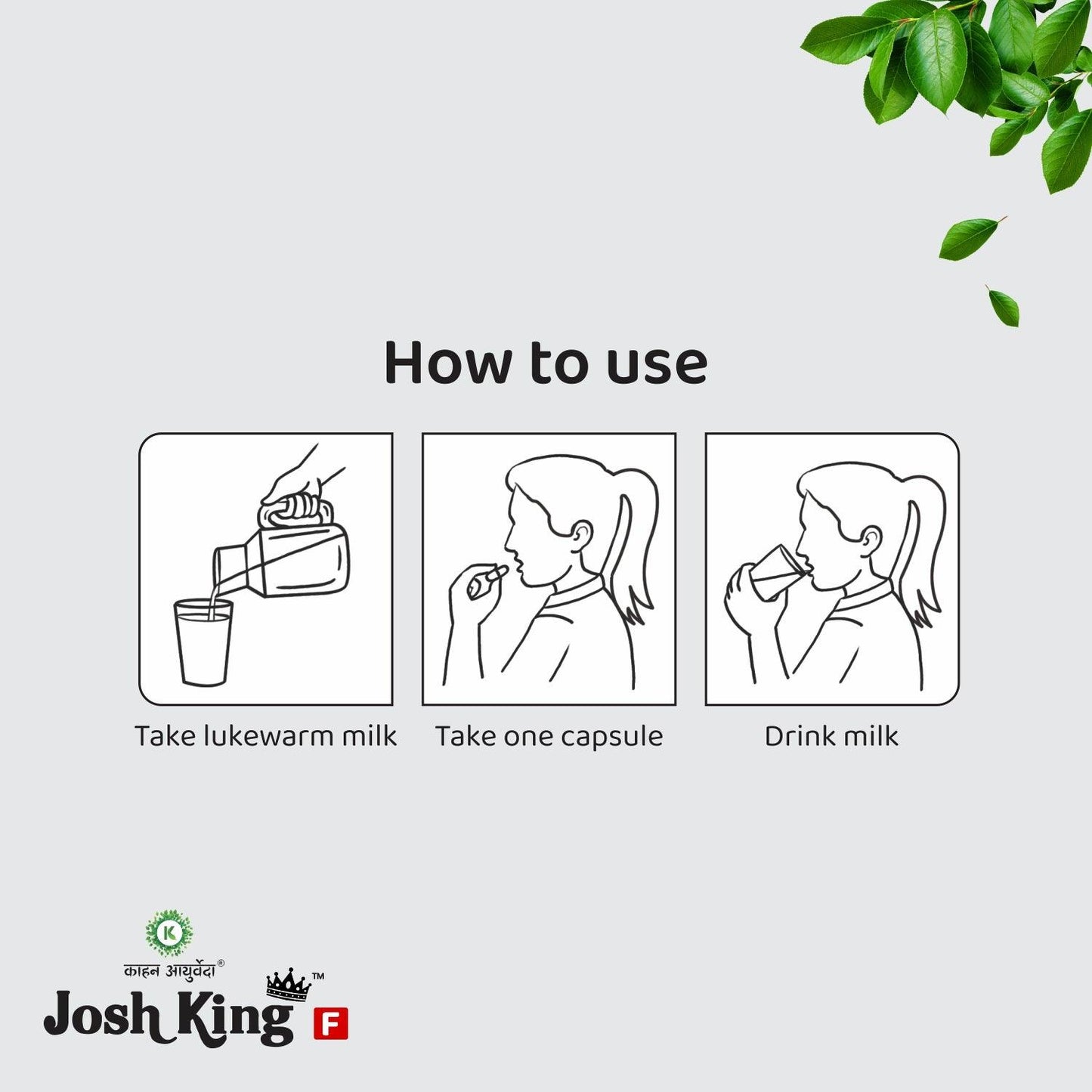 How to use

Take lukewarm milk

Take one capsule

Drink milk

K

काहन आयुर्वेदा®

Josh King™ F