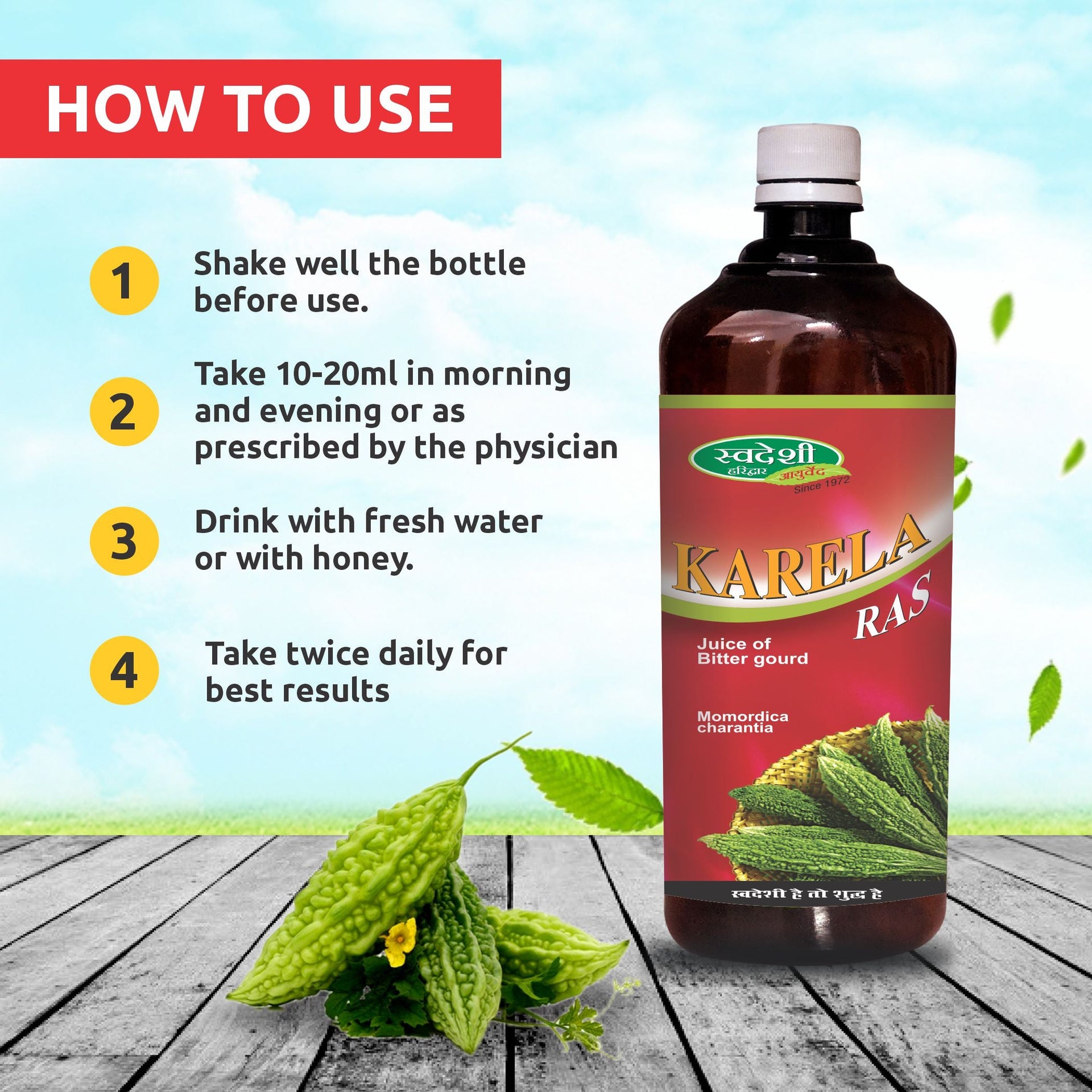 HOW TO USE

1 Shake well the bottle before use.

2 Take 10-20ml in morning and evening or as prescribed by the physician

3 Drink with fresh water or with honey.

4 Take twice daily for best results

स्वदेशी
हरिद्वार आयुर्वेद
Since 1972

KARELA
RAS

Juice of Bitter gourd

Momordica charantia

स्वदेशी है तो शुद्ध है