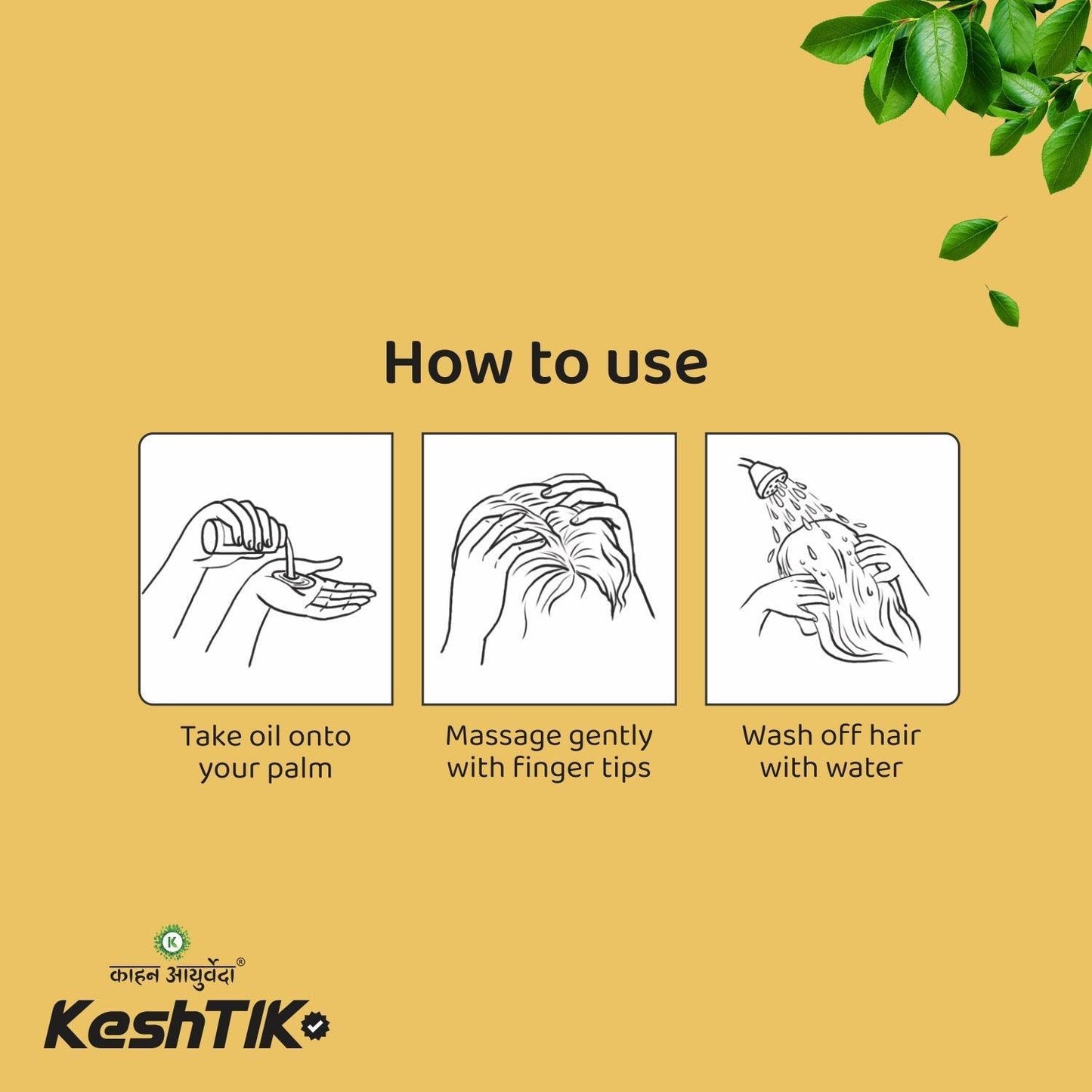 How to use

Take oil onto your palm

Massage gently with finger tips

Wash off hair with water

K

काहन आयुर्वेदा®

KeshTIK