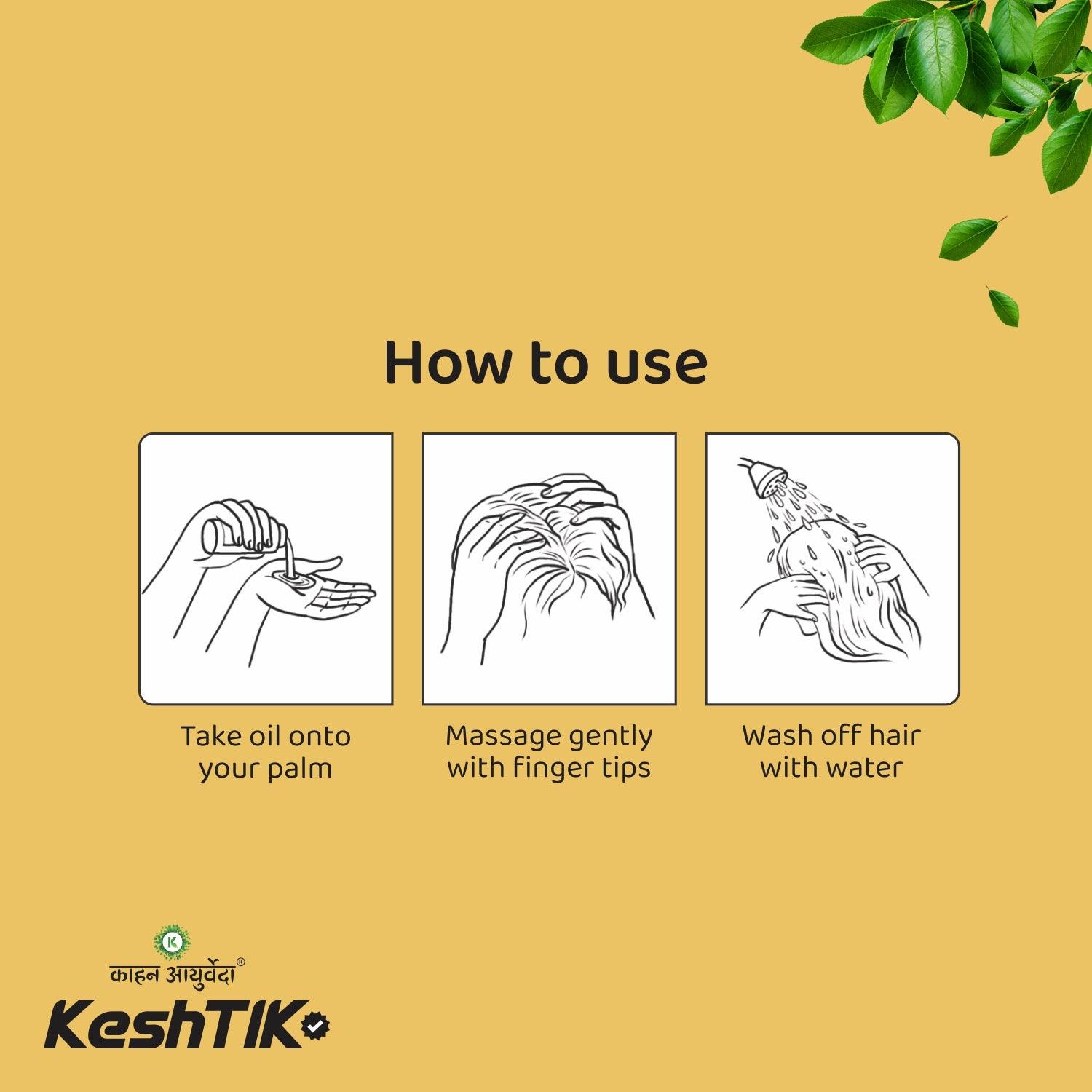 How to use

Take oil onto your palm

Massage gently with finger tips

Wash off hair with water

K

काहन आयुर्वेदा®

KeshTIK