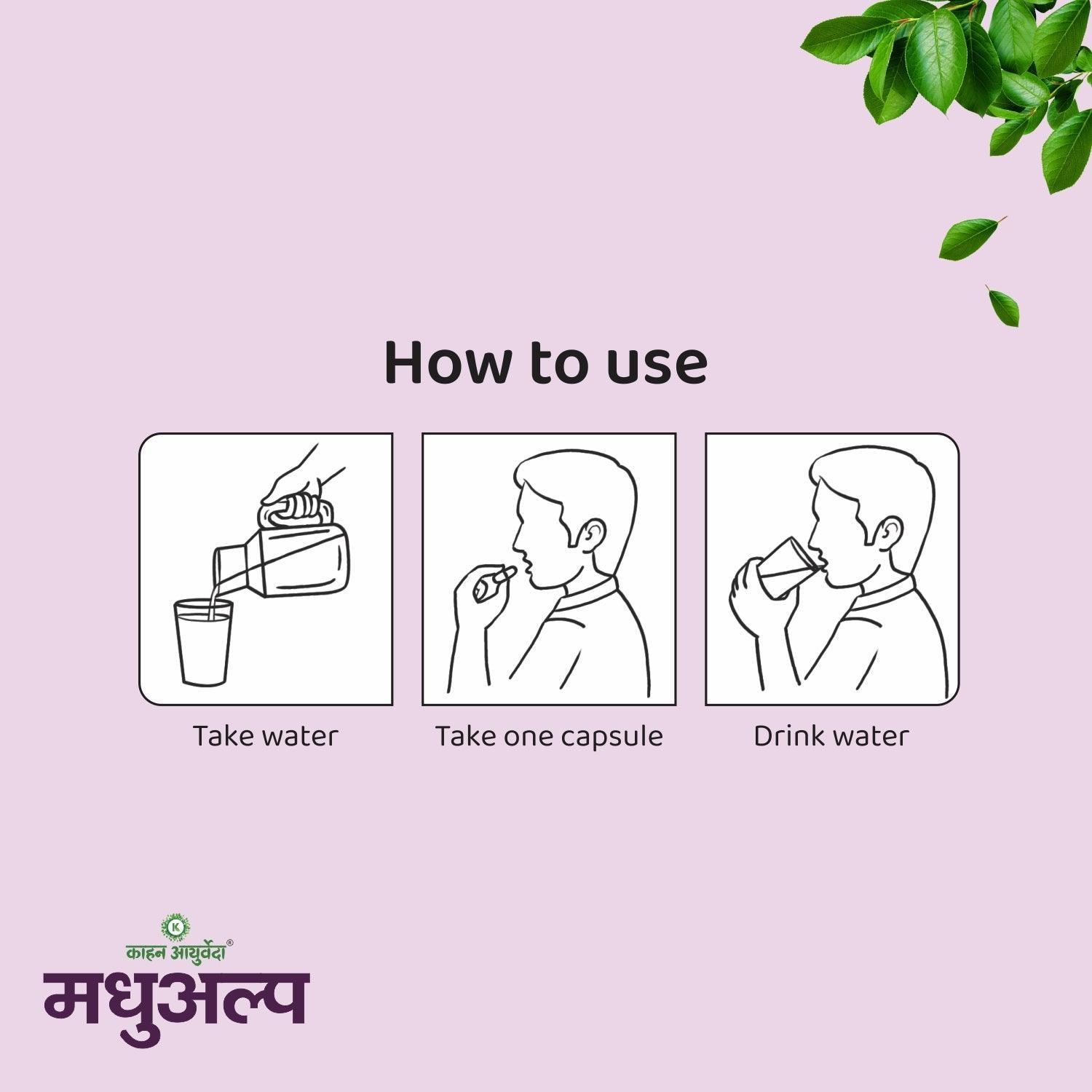 How to use

Take water

Take one capsule

Drink water

K

काहन आयुर्वेदा®

मधुअल्प