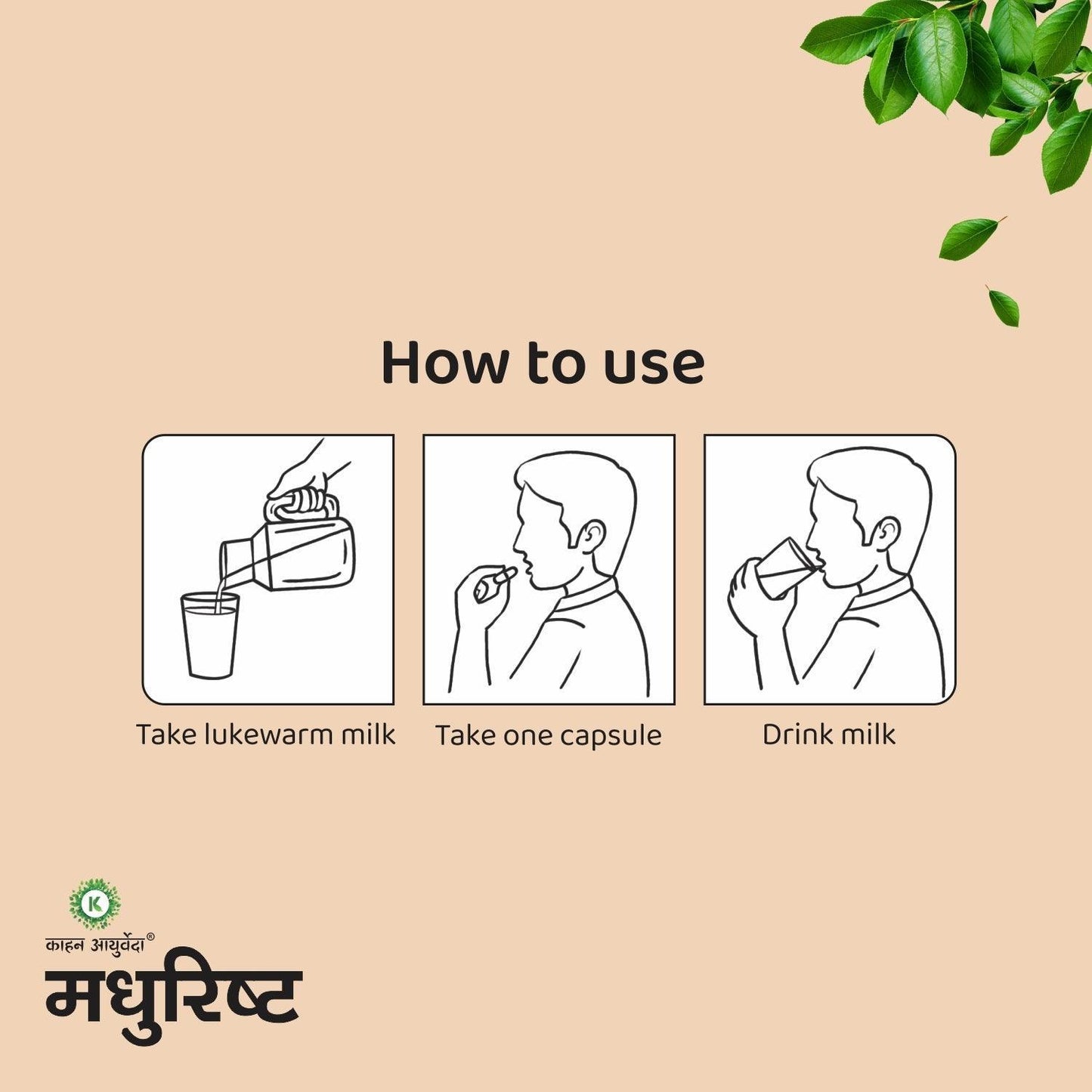 How to use

Take lukewarm milk

Take one capsule

Drink milk

K

काहन आयुर्वेदा®

मधुरिष्ट