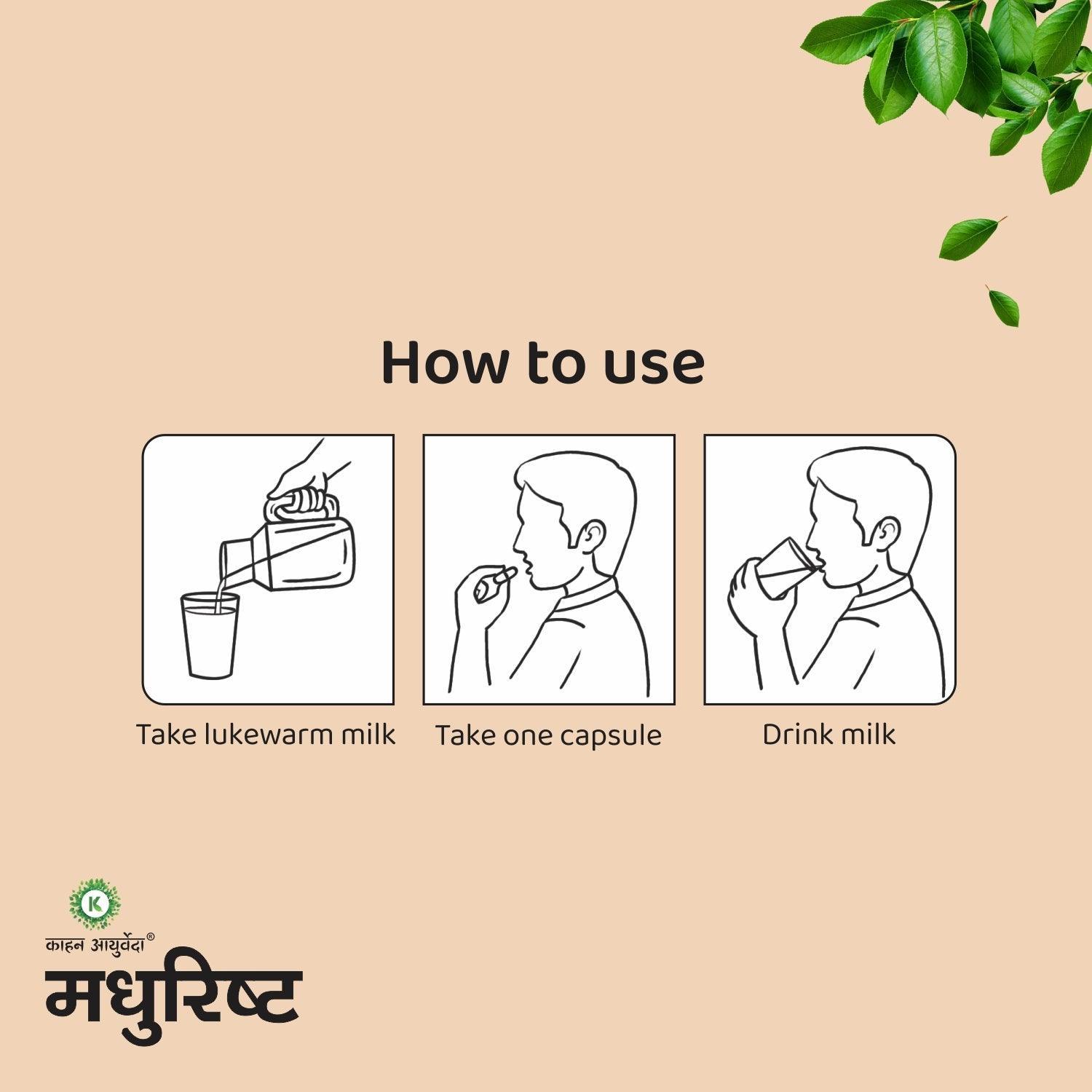 How to use

Take lukewarm milk

Take one capsule

Drink milk

K

काहन आयुर्वेदा®

मधुरिष्ट