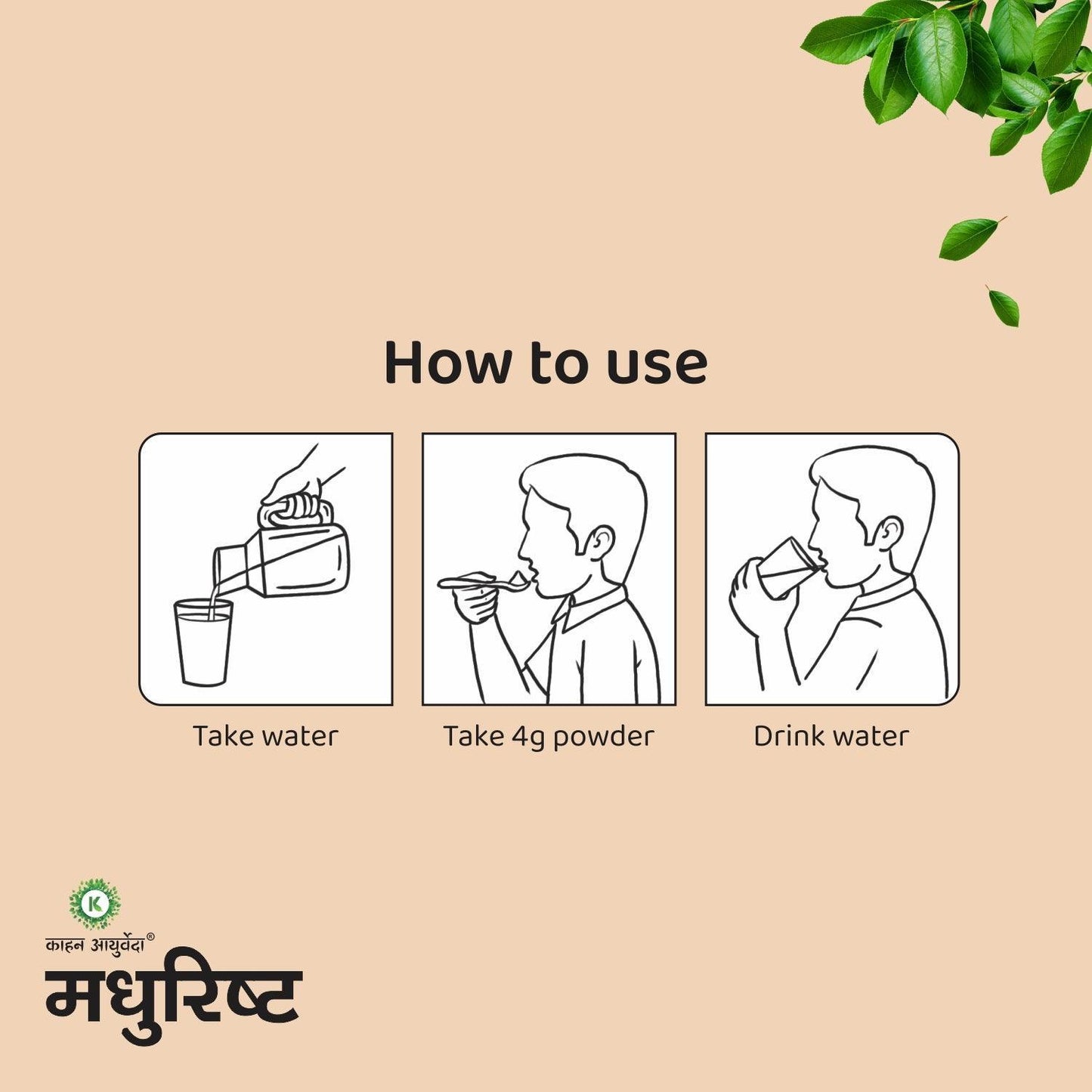 How to use

Take water

Take 4g powder

Drink water

K

काहन आयुर्वेदा®

मधुरिष्ट